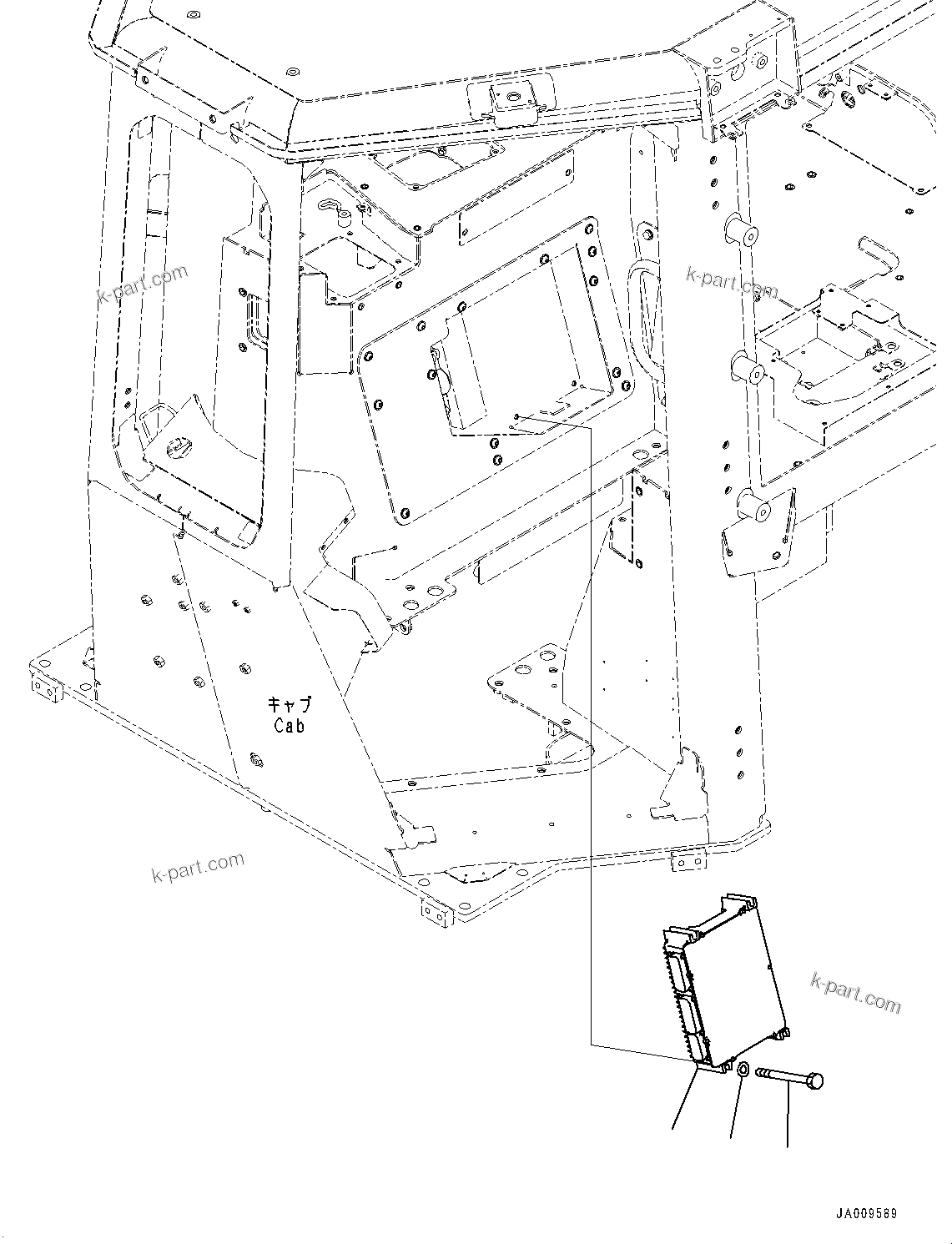 k-part.com

k-part.com

キャブ
Cab

k-part.com

k-part.com

JA009589