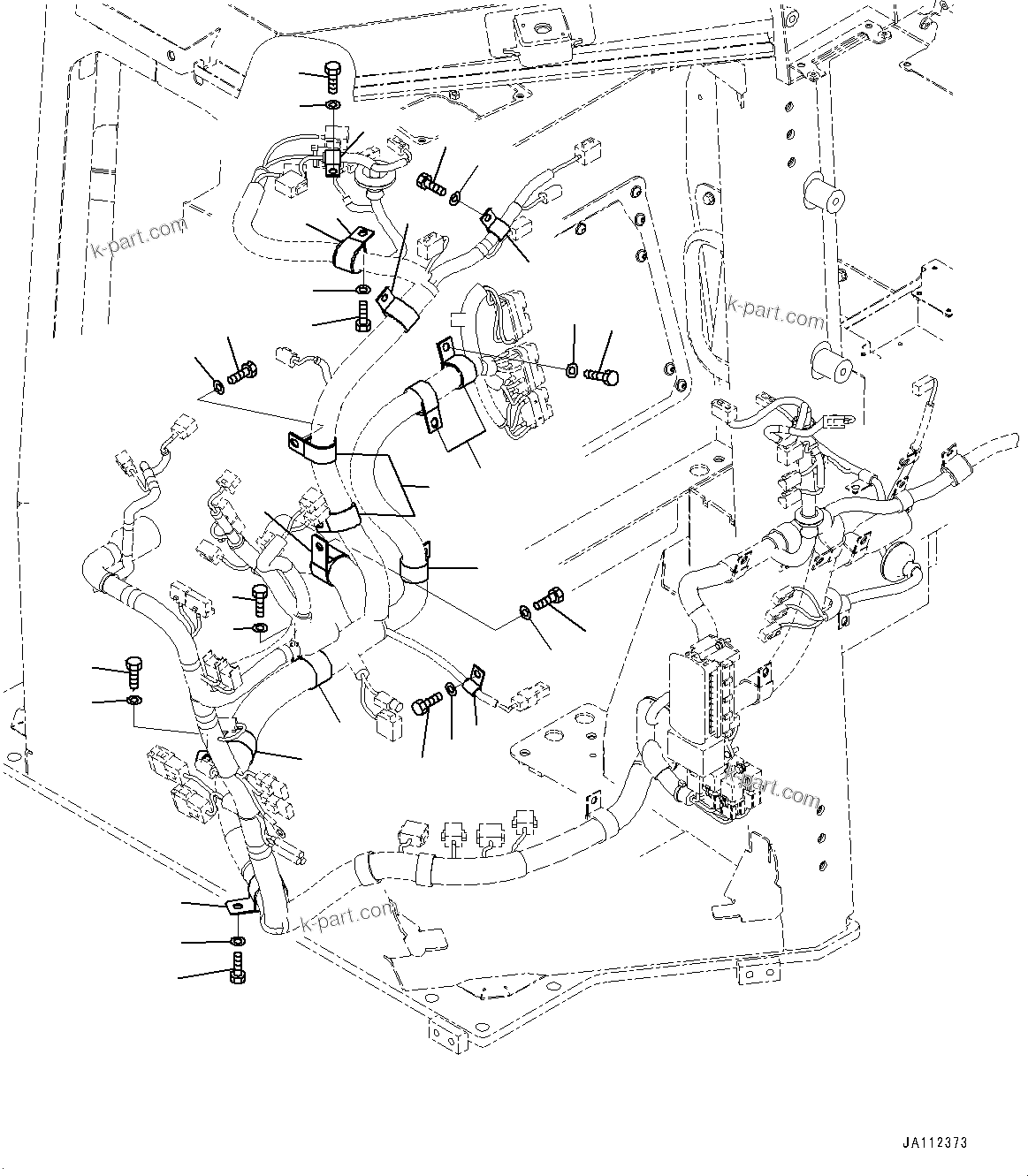 k-part.com
k-part.com
k-part.com
k-part.com
JA112373