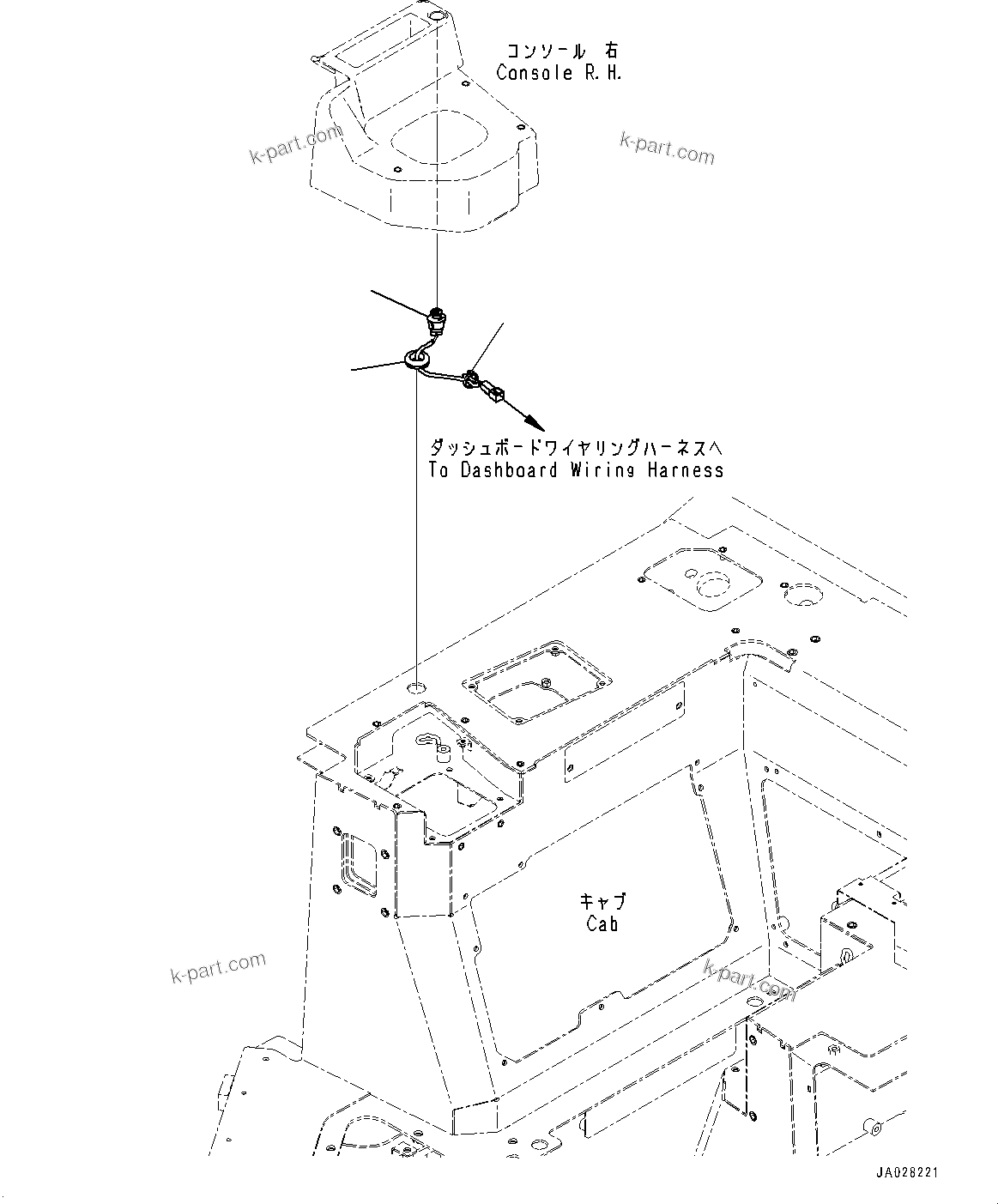 コンソール 右
Console R.H.

k-part.com

k-part.com

ダッシュボードワイヤリングハーネスへ
To Dashboard Wiring Harness

キャブ
Cab

k-part.com

k-part.com

JA028221