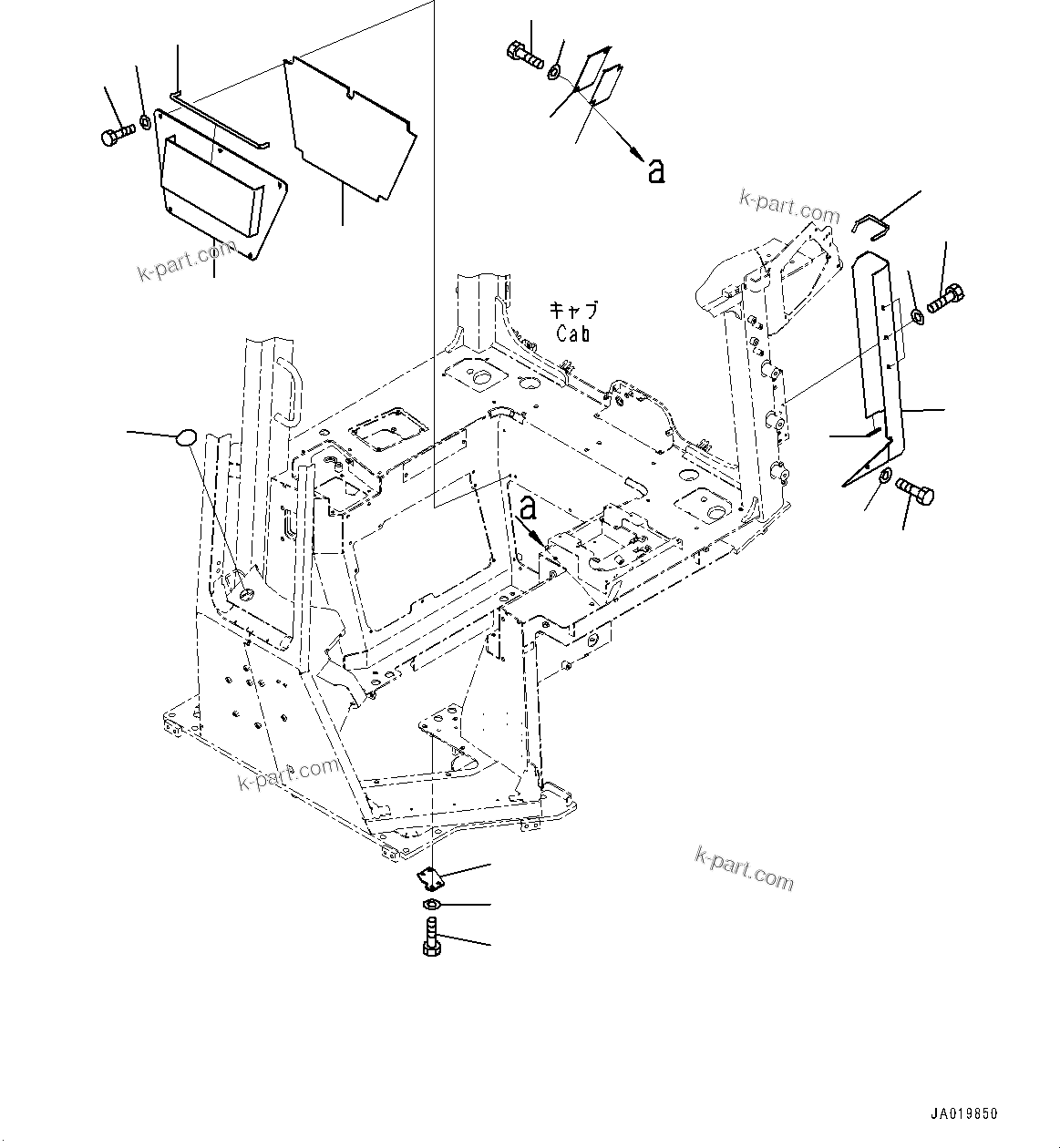 a

k-part.com

k-part.com

キャブ
Cab

a

k-part.com

k-part.com

JA019850