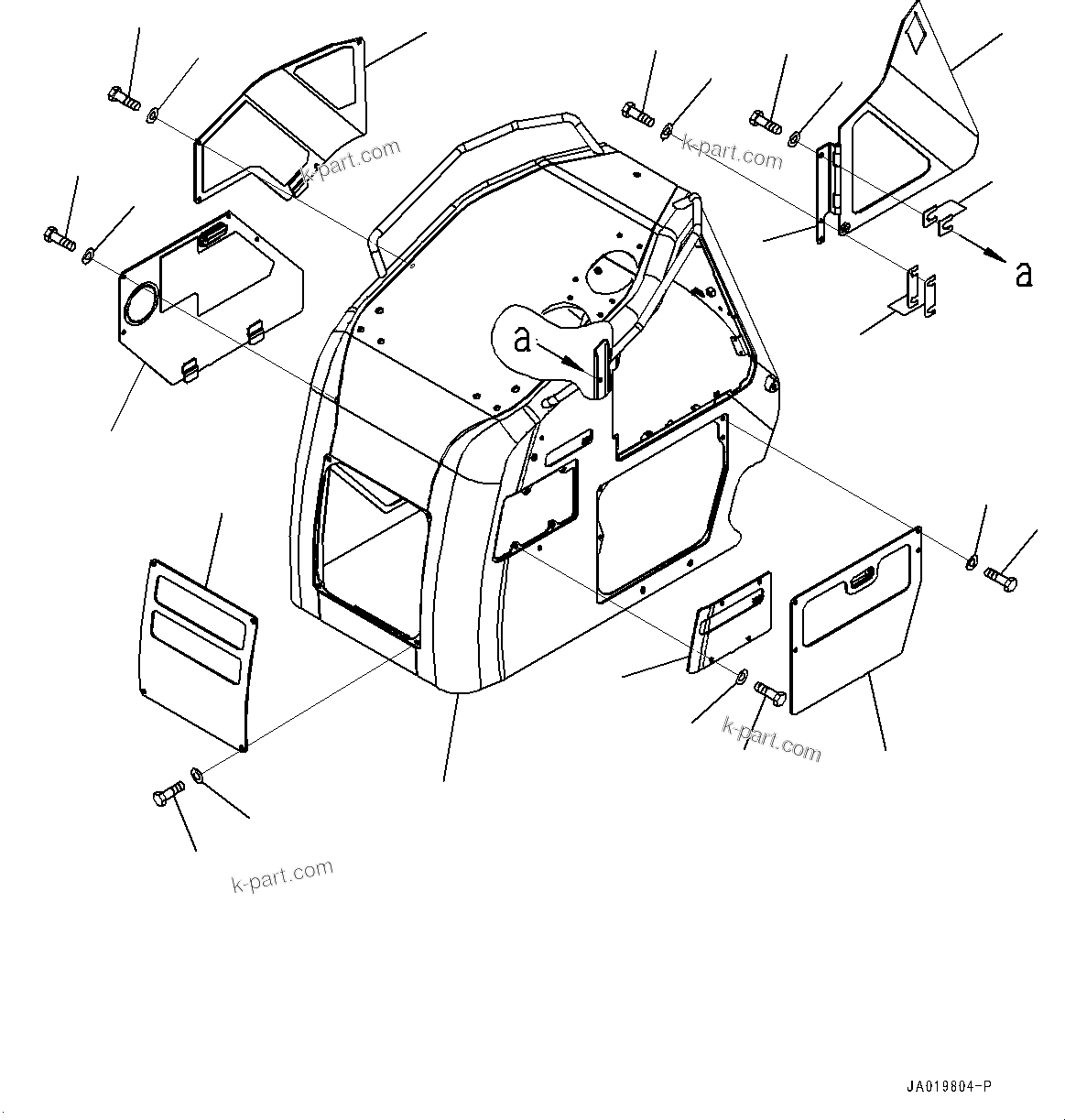 k-part.com

k-part.com

a

a

k-part.com

k-part.com

JA019804-P