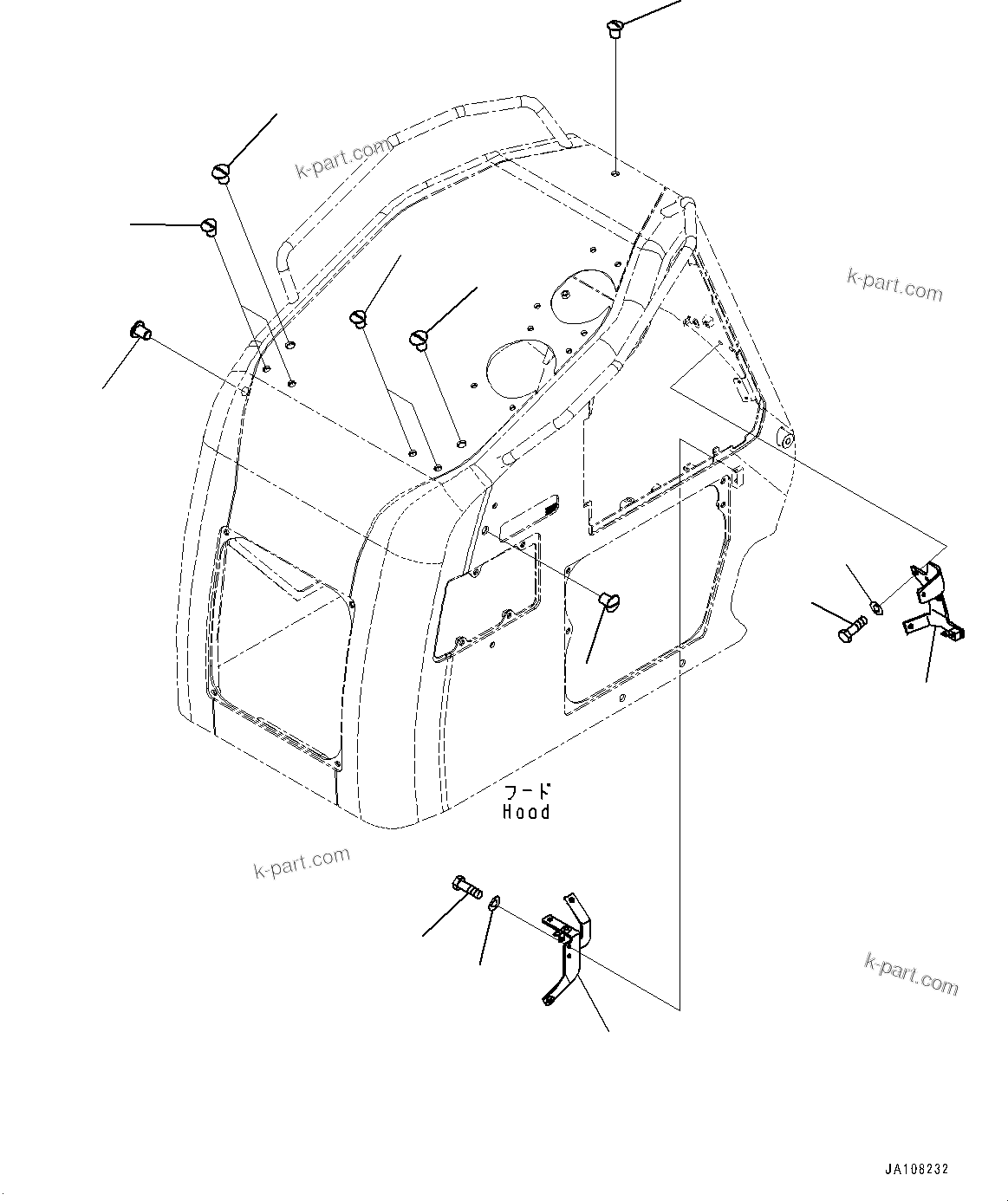 k-part.com

k-part.com

フード
Hood

k-part.com

k-part.com

JA108232