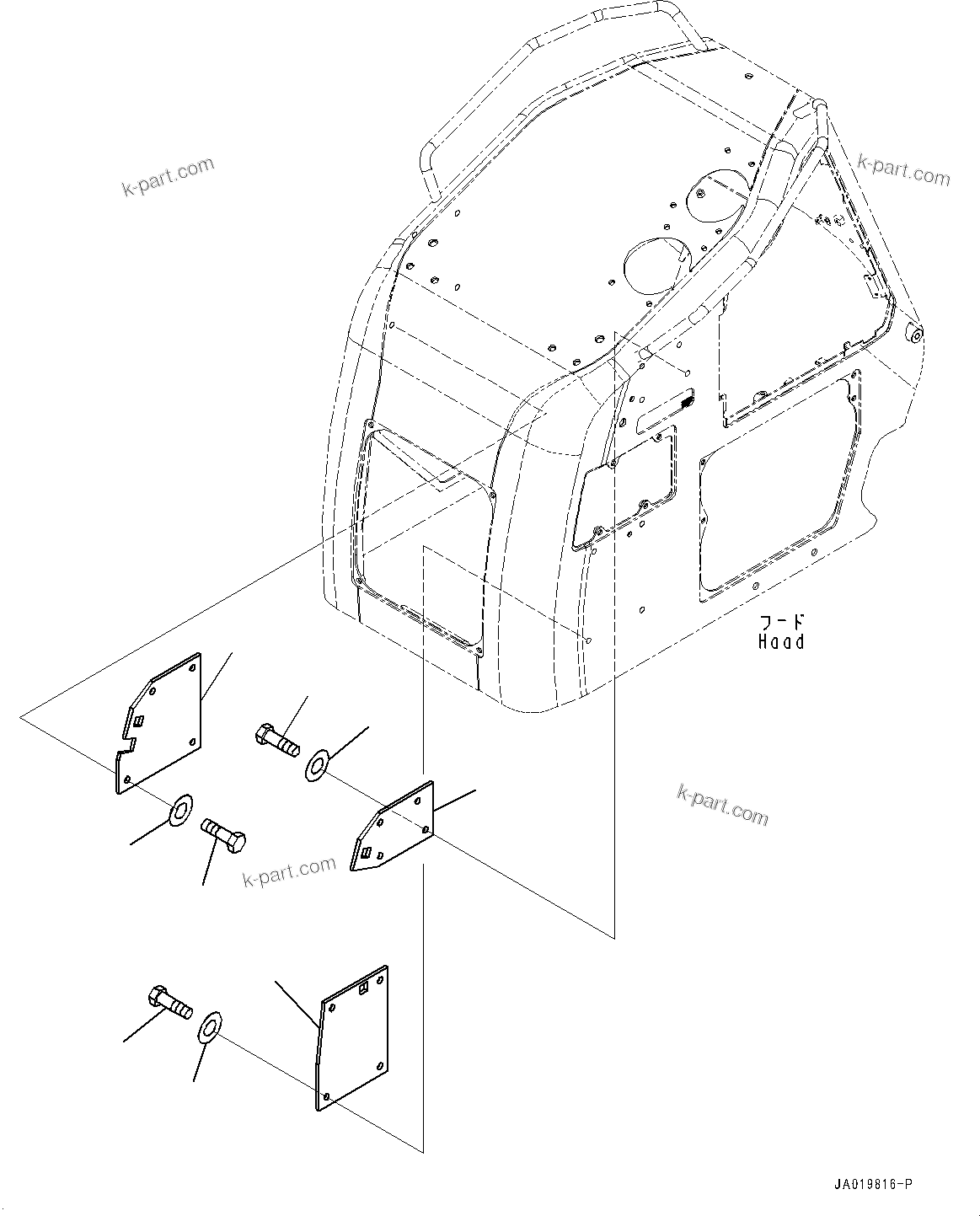 k-part.com

k-part.com

フード
Hood

k-part.com

k-part.com

JA019816-P