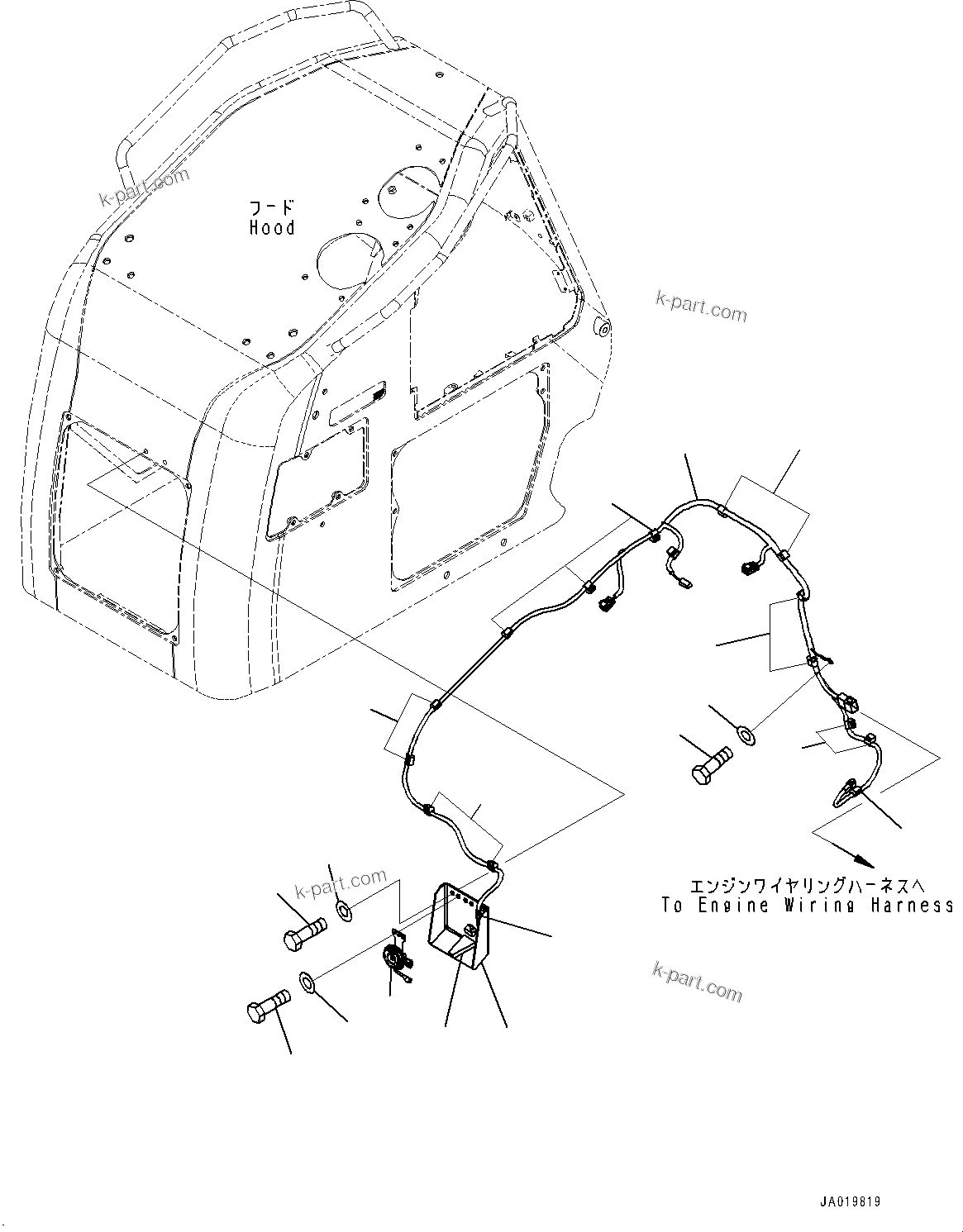 k-part.com

フード
Hood

k-part.com

k-part.com

エンジンワイヤリングハーネスへ
To Engine Wiring Harness

k-part.com

JA019819