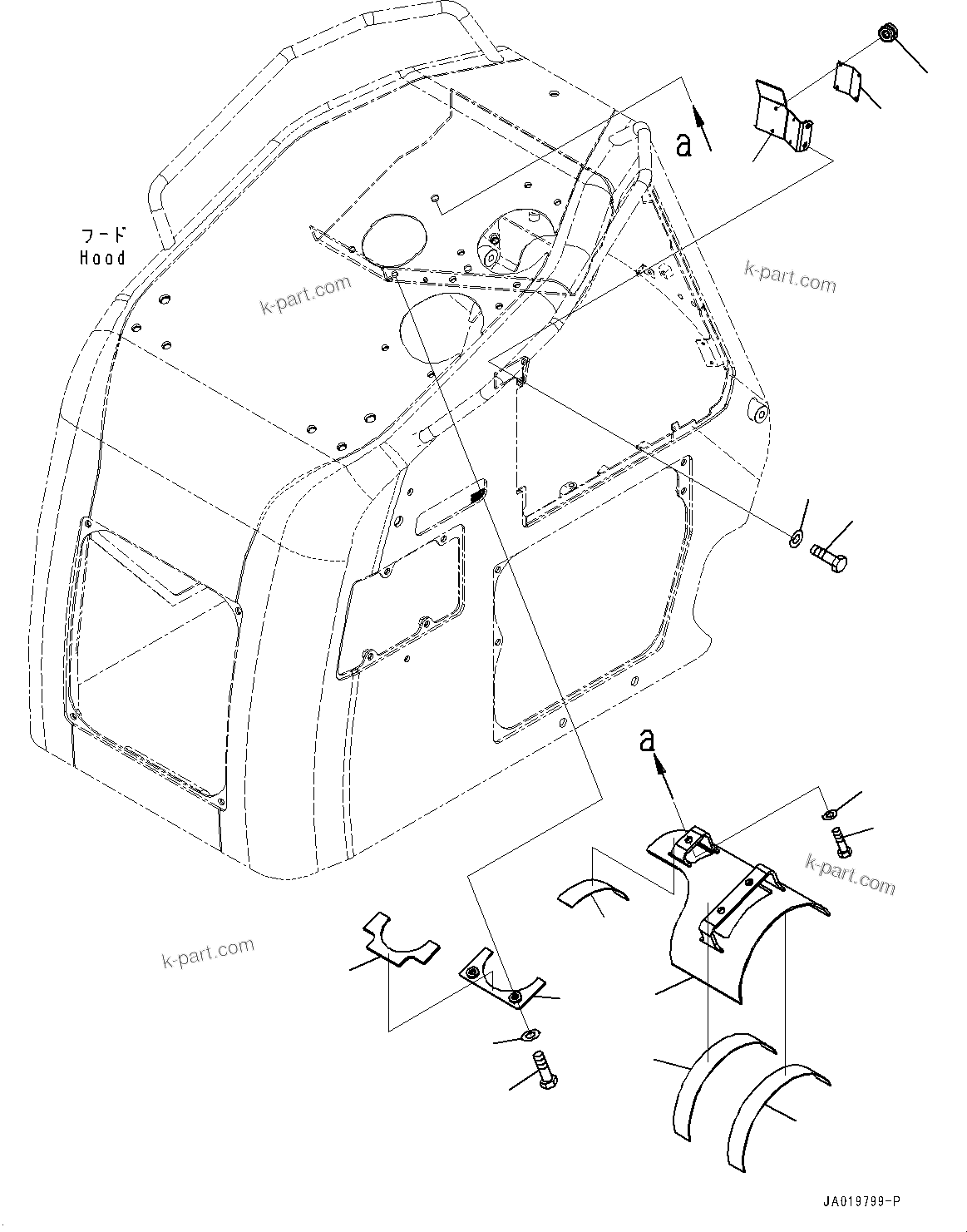 a

フード
Hood

k-part.com

k-part.com

a

k-part.com

k-part.com

JA019799-P