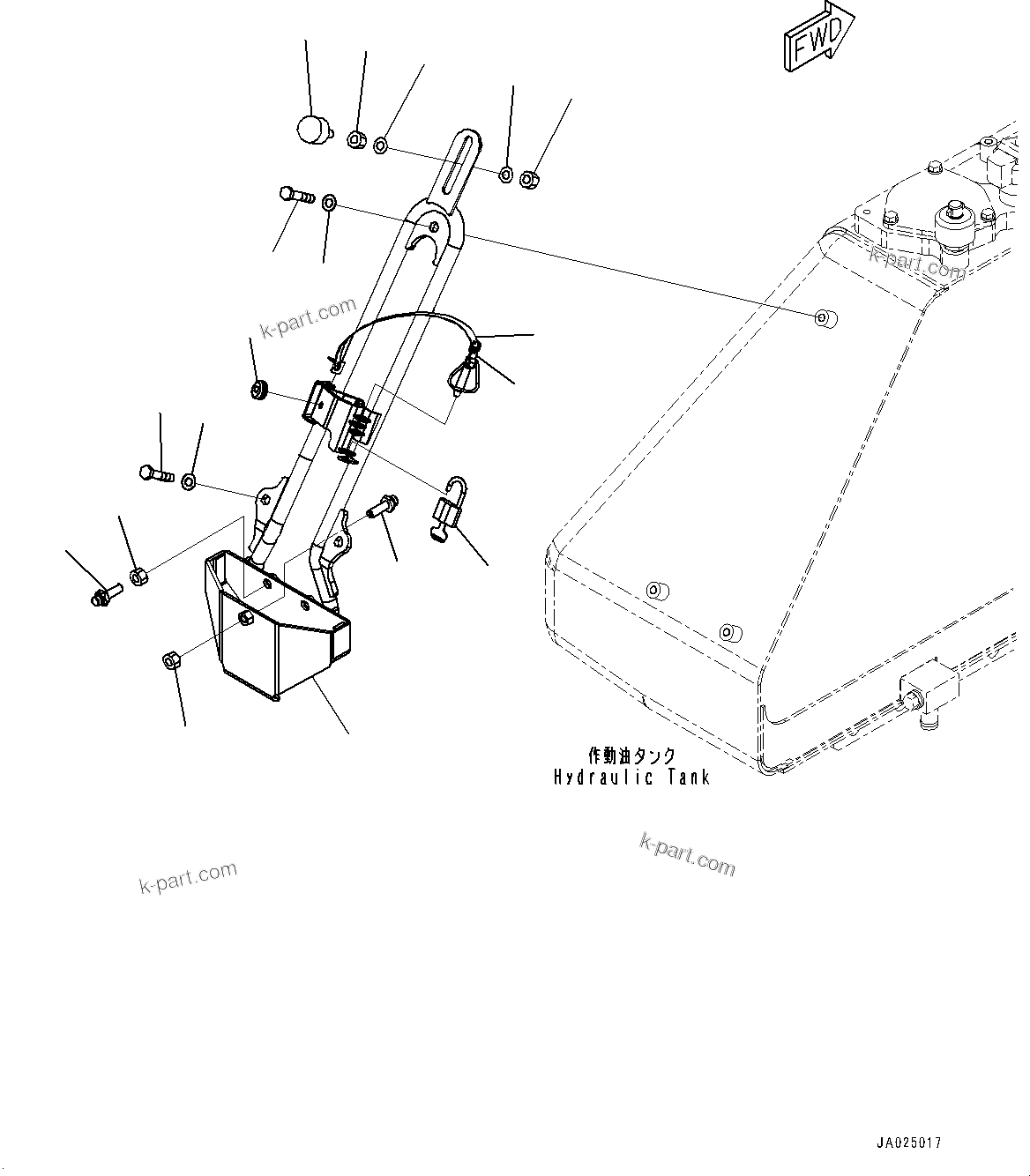 FWD

k-part.com

k-part.com

作動油タンク
Hydraulic Tank

k-part.com

k-part.com

JA025017