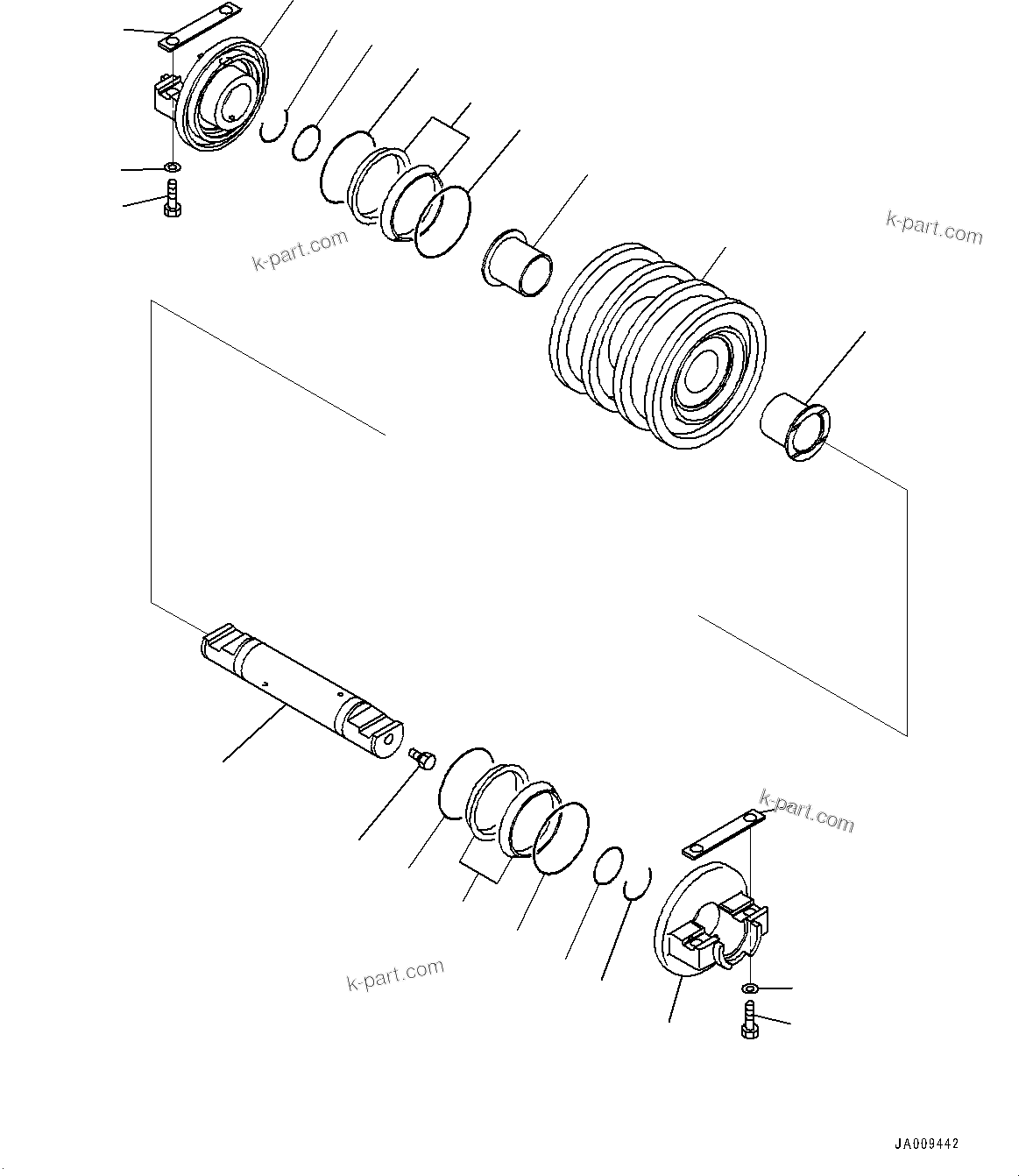 k-part.com

k-part.com

k-part.com

k-part.com

JA009442