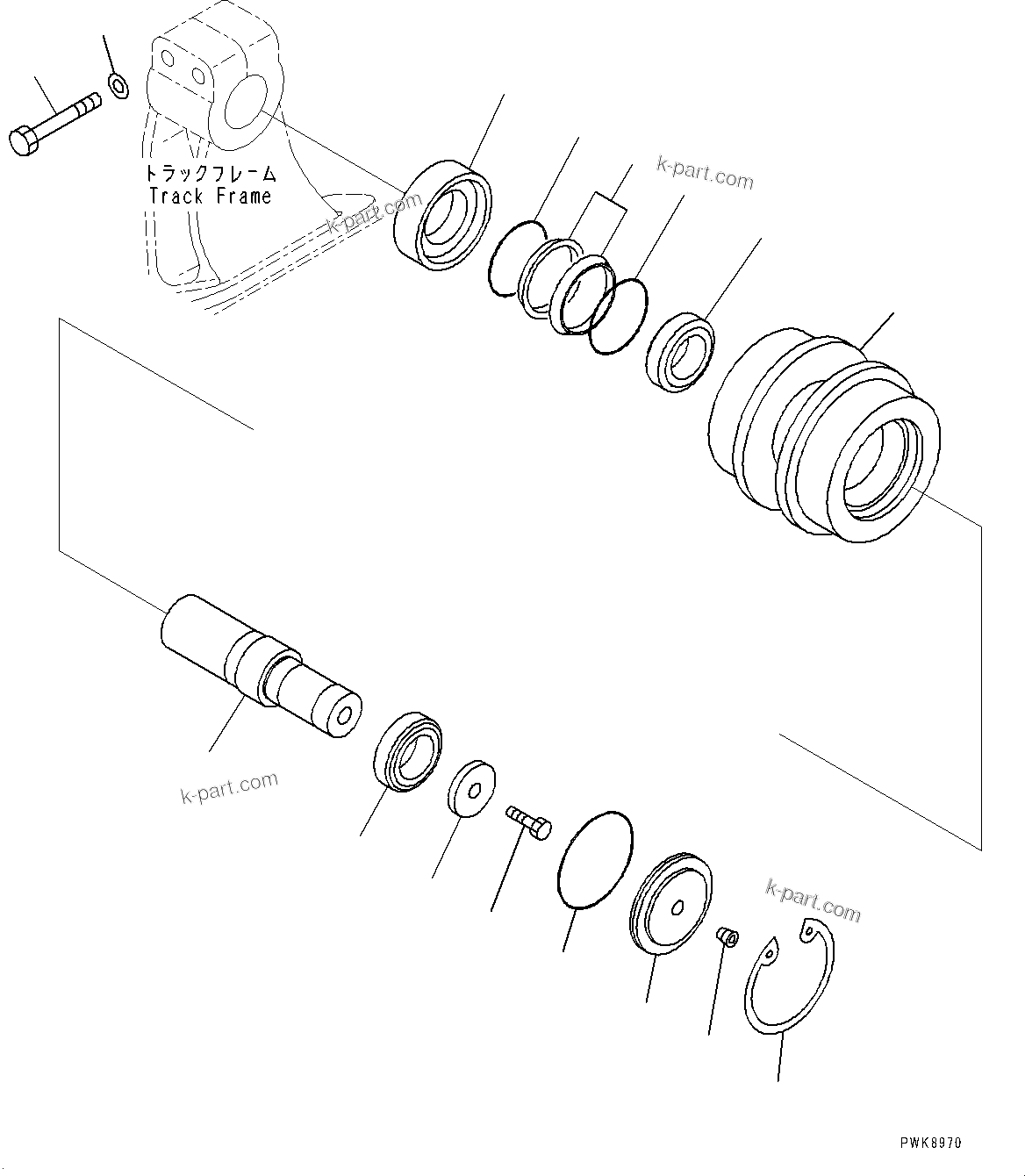 トラックフレーム
Track Frame

k-part.com

k-part.com

k-part.com

k-part.com

PWK8970