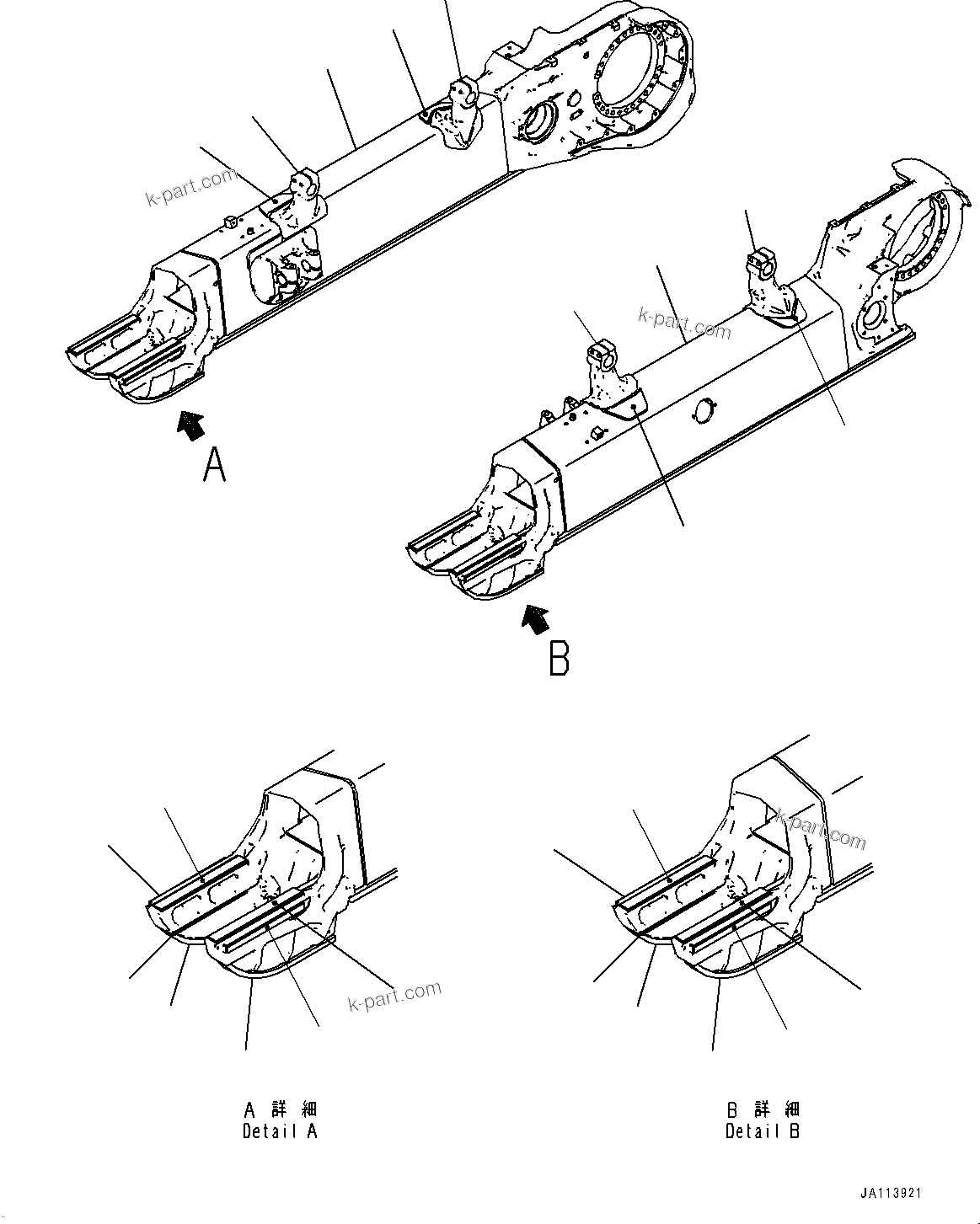 k-part.com

k-part.com

A

B

k-part.com

k-part.com

A 詳 細
Detail A

B 詳 細
Detail B

JA113921