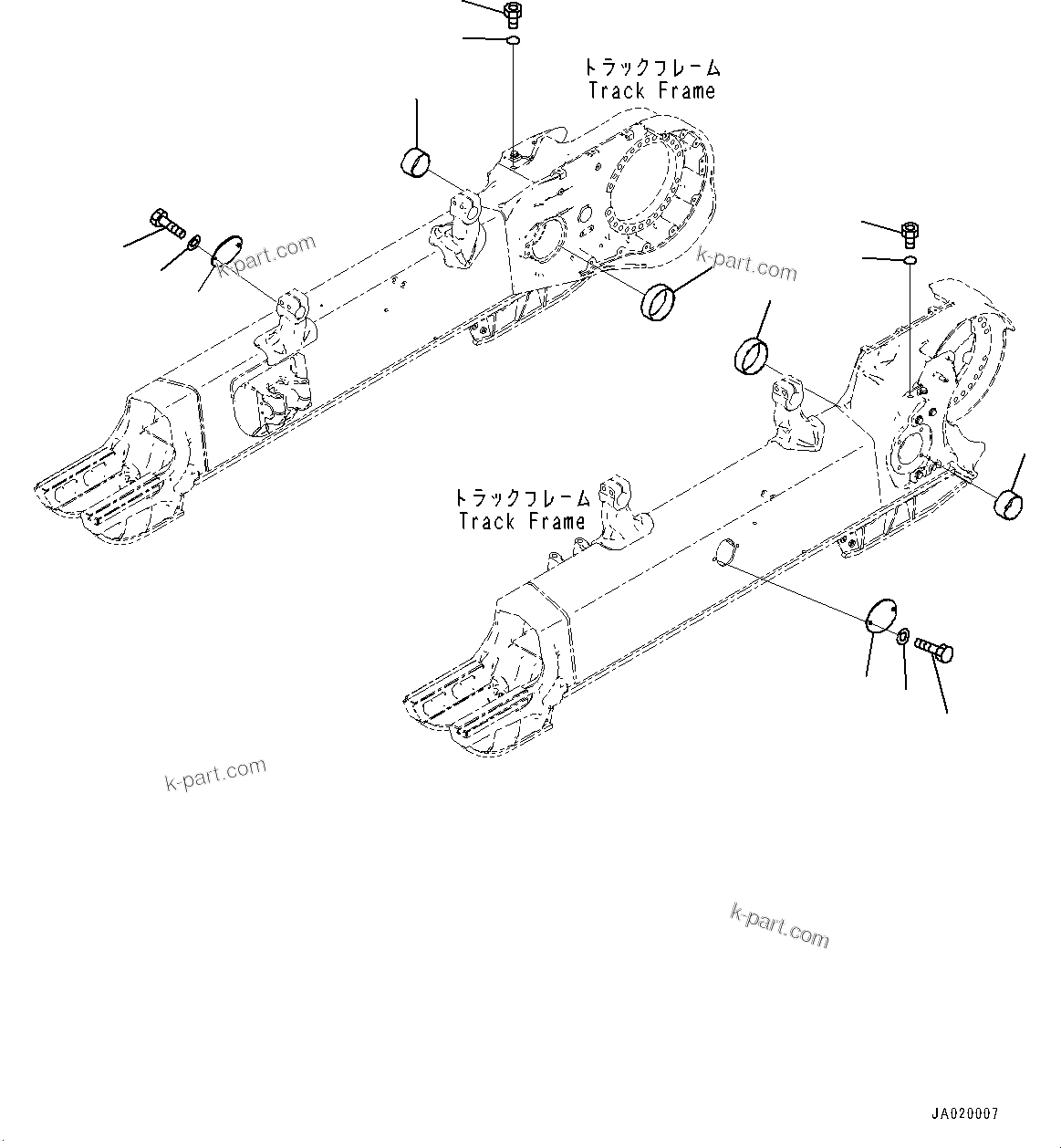 トラックフレーム
Track Frame

k-part.com

k-part.com

トラックフレーム
Track Frame

k-part.com

k-part.com

JA020007