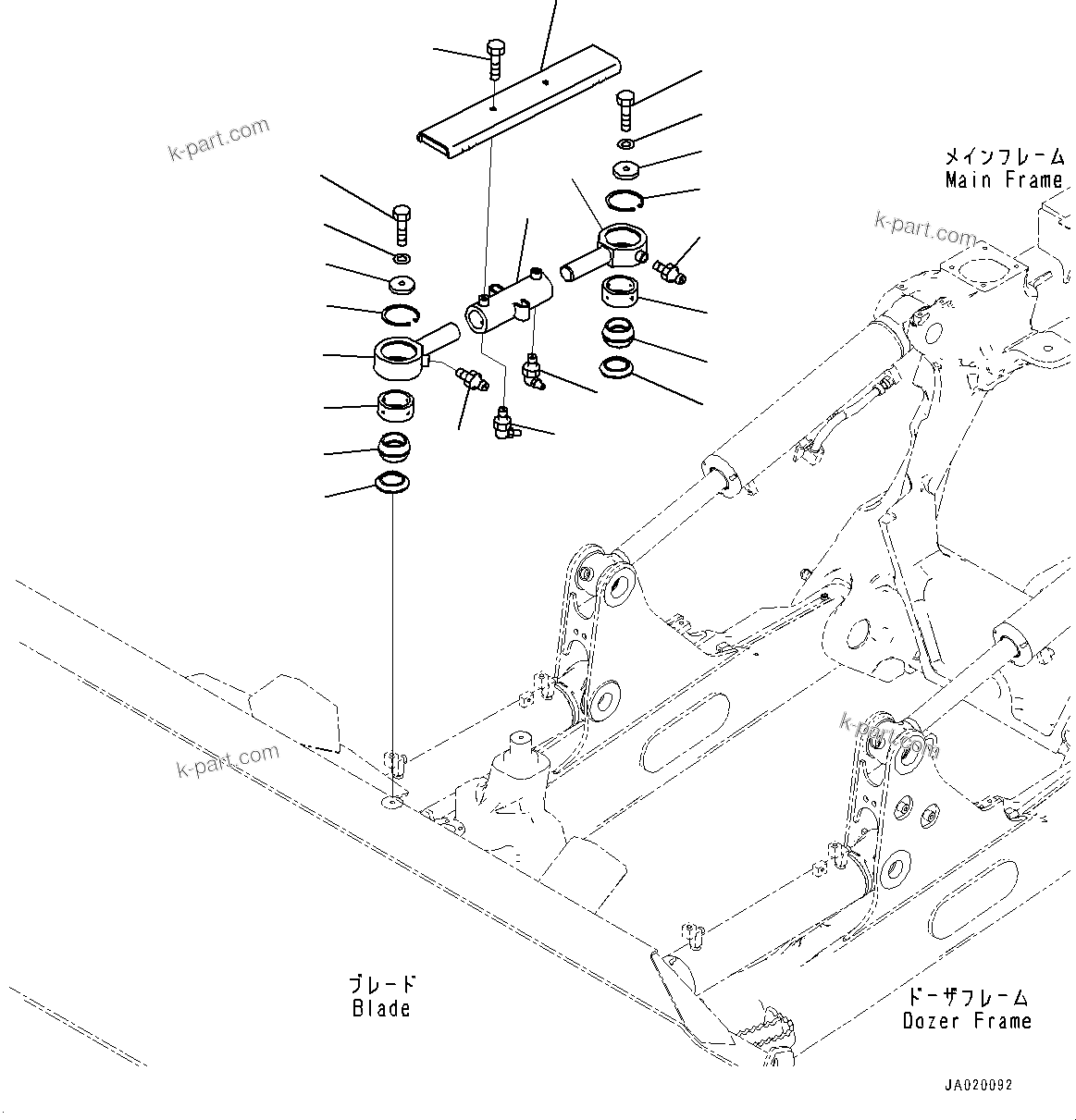 k-part.com

メインフレーム
Main Frame

k-part.com

k-part.com

k-part.com

ブレード
Blade

ドーザフレーム
Dozer Frame

JA020092