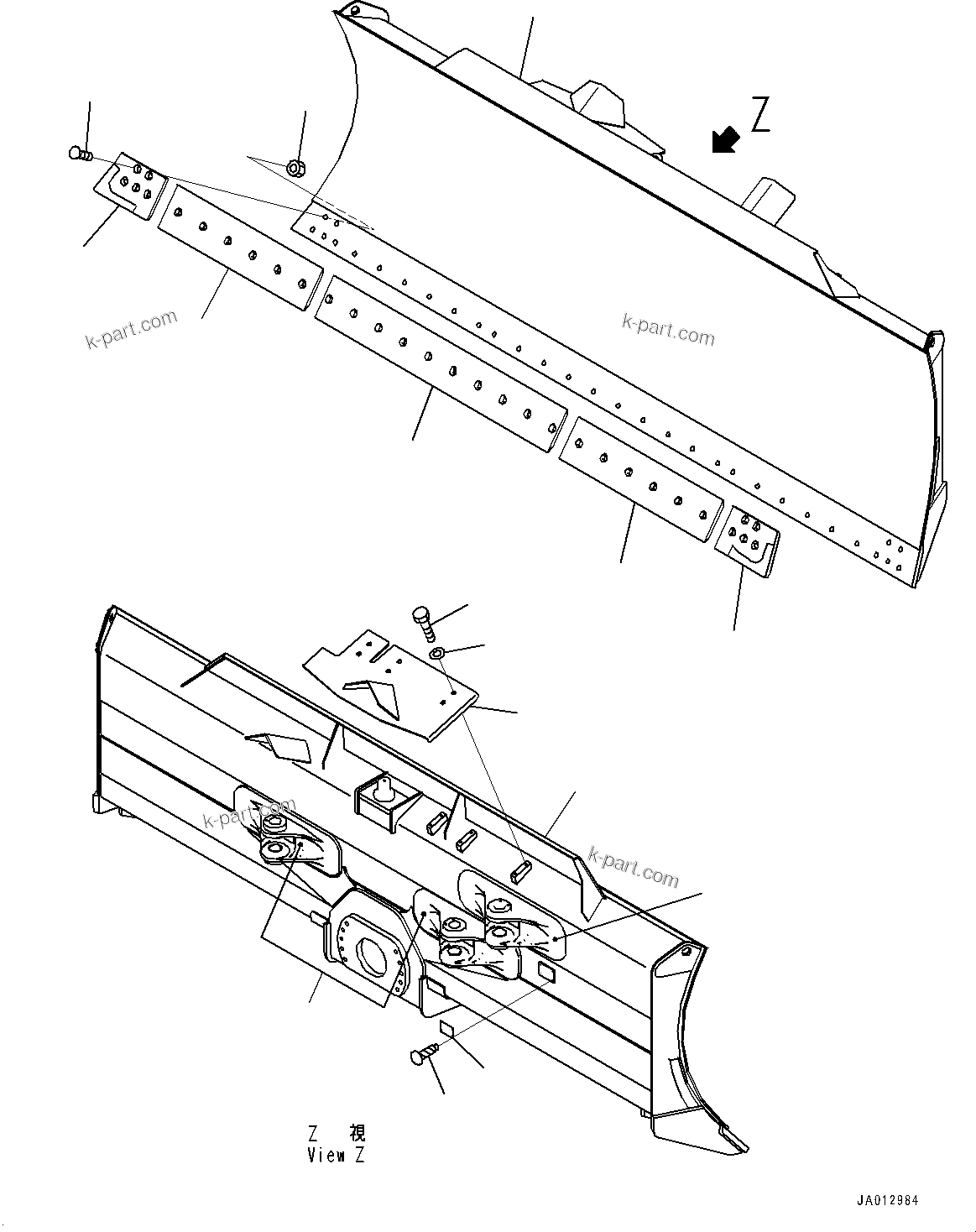 Z

k-part.com

k-part.com

k-part.com

k-part.com

Z 視
View Z

JA012984