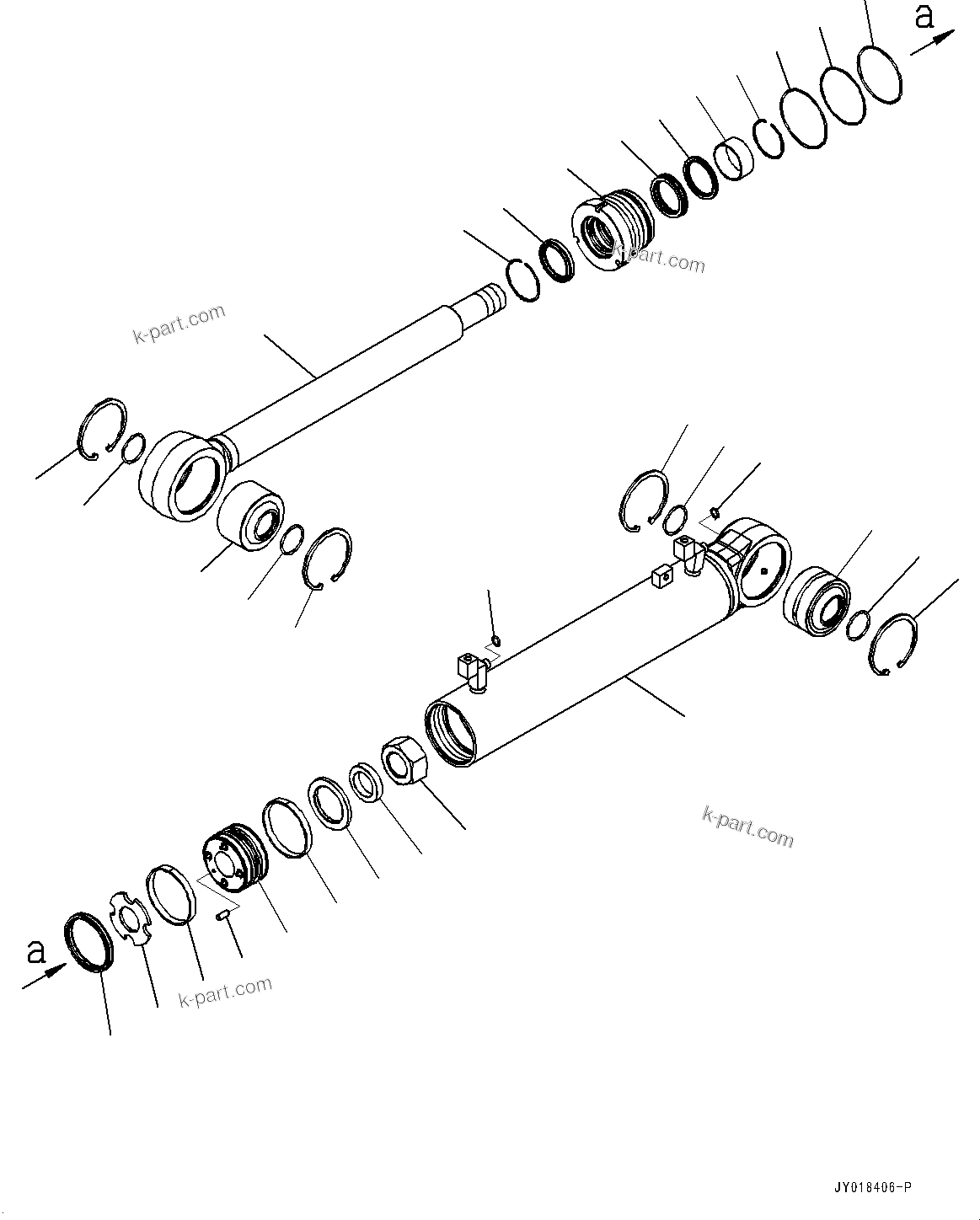 a

k-part.com

k-part.com

k-part.com

a

k-part.com

JY018406-P