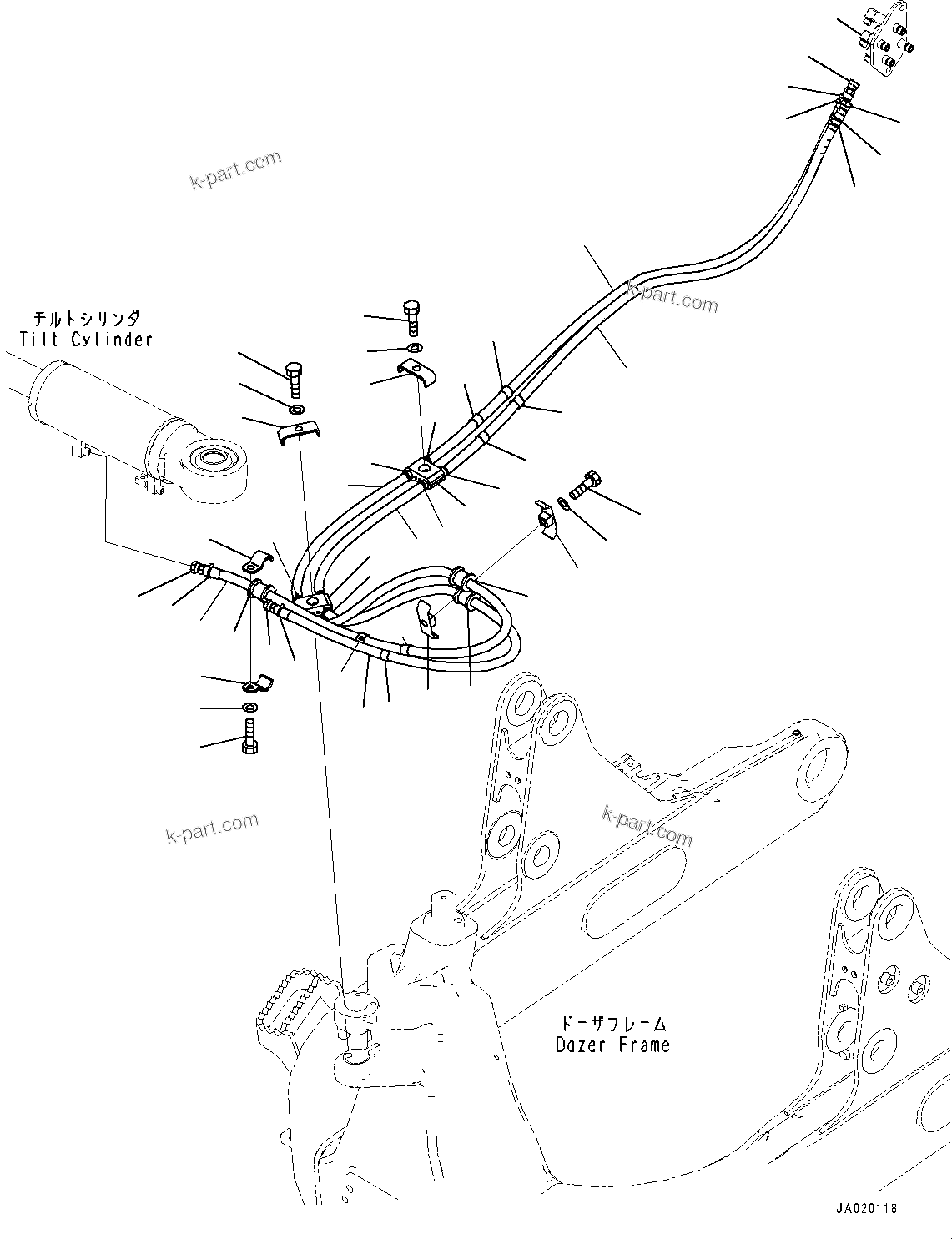 k-part.com

k-part.com

チルトシリンダ
Tilt Cylinder

k-part.com

k-part.com

ドーザフレーム
Dozer Frame

JA020118