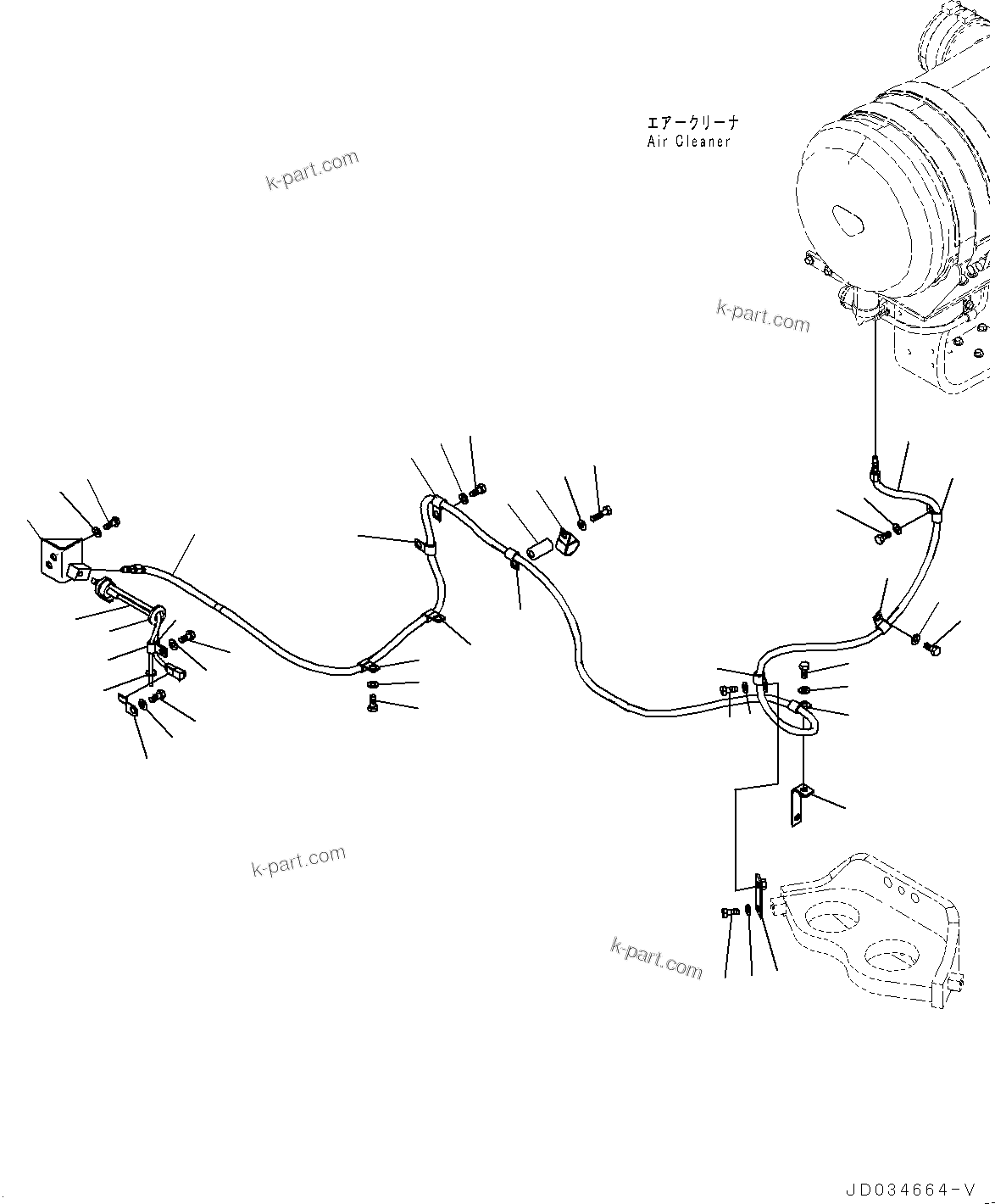 エアークリーナ
Air Cleaner

k-part.com

k-part.com

k-part.com

k-part.com

JD034664-V