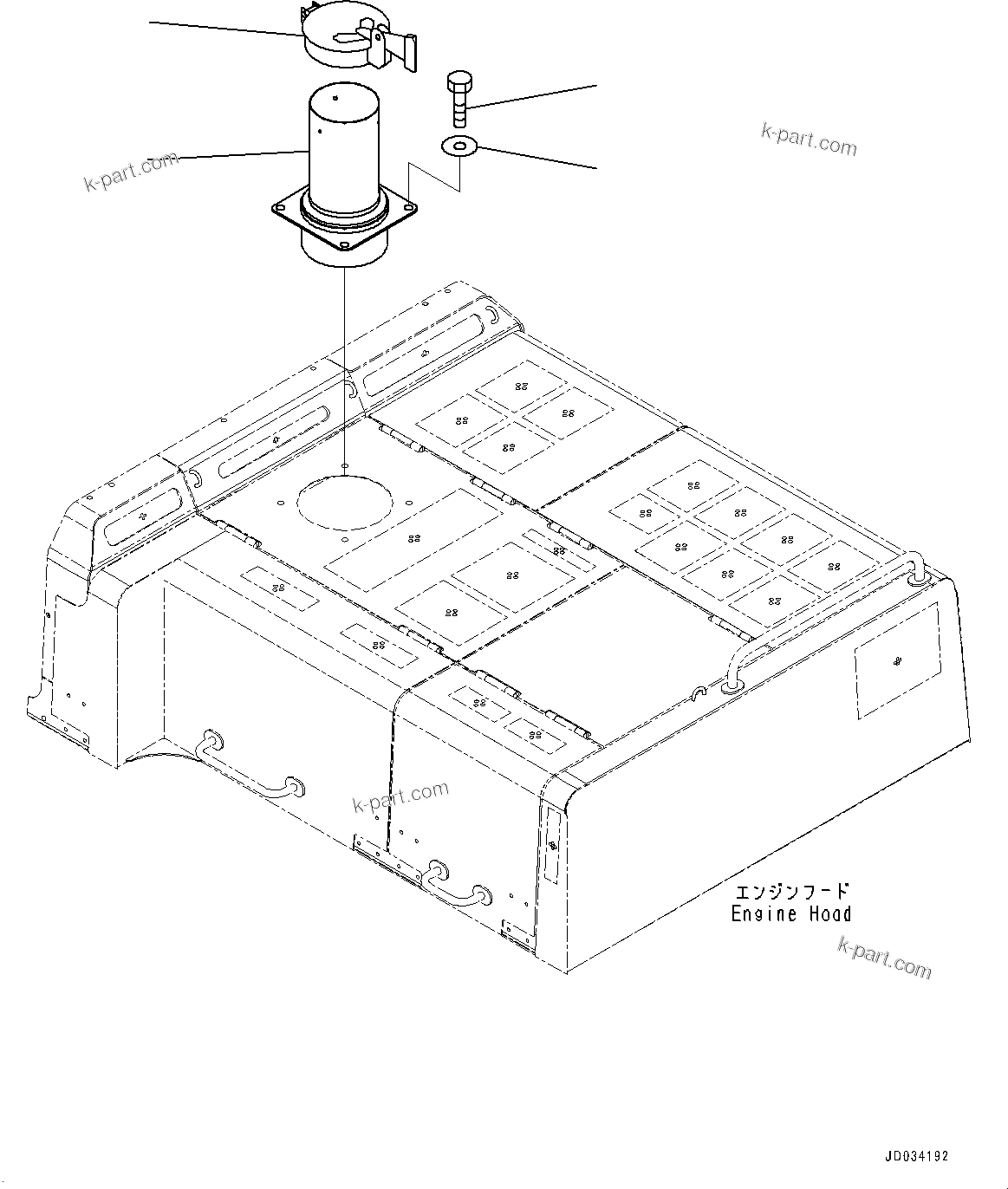 k-part.com

k-part.com

k-part.com

エンジンフード
Engine Hood

k-part.com

JD034192