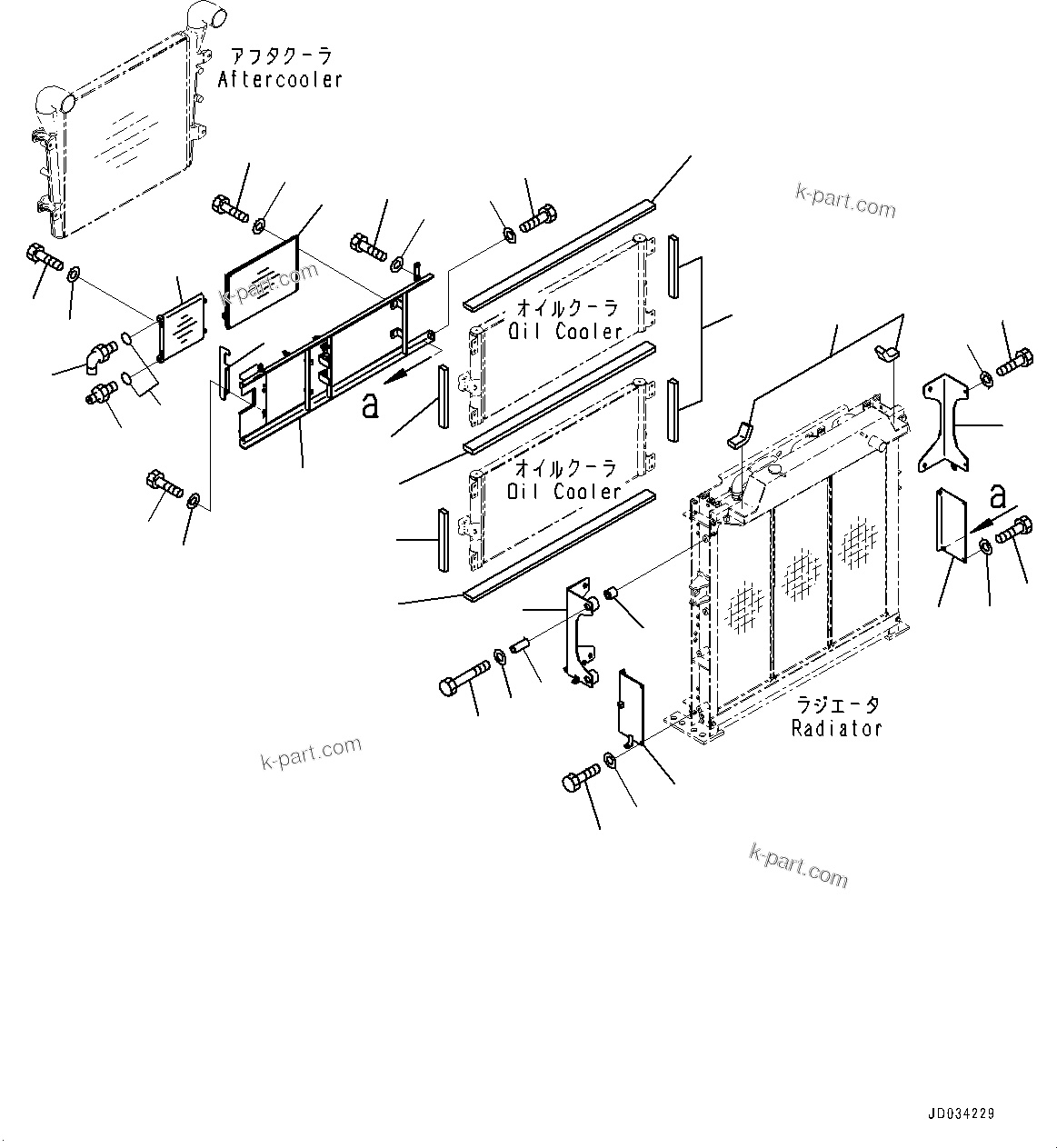 アフタクーラ
Aftercooler

k-part.com

k-part.com

オイルクーラ
Oil Cooler

a

オイルクーラ
Oil Cooler

a

ラジエータ
Radiator

k-part.com

k-part.com

JD034229