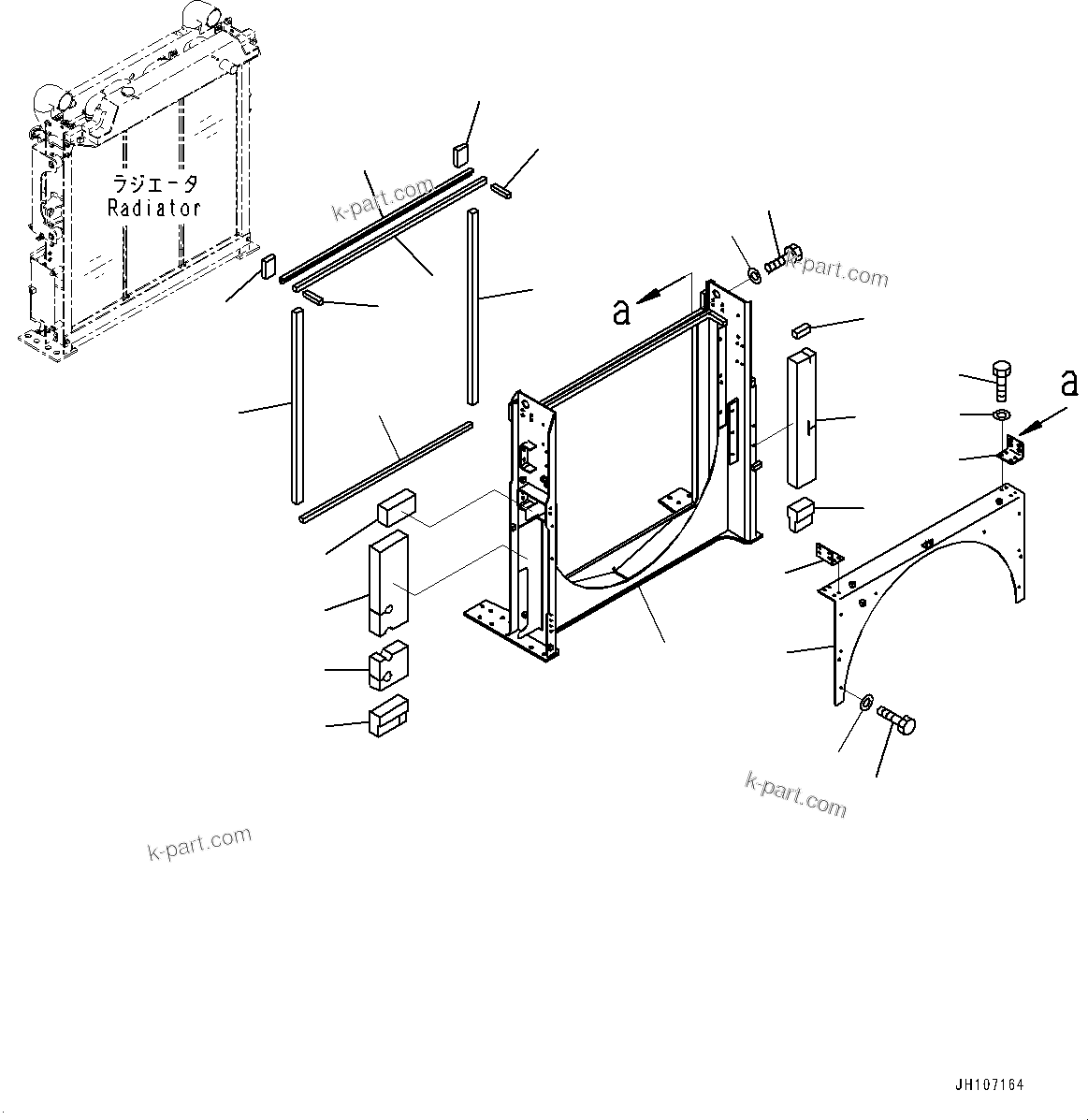 ラジエータ
Radiator

k-part.com

k-part.com

a

a

k-part.com

k-part.com

JH107164