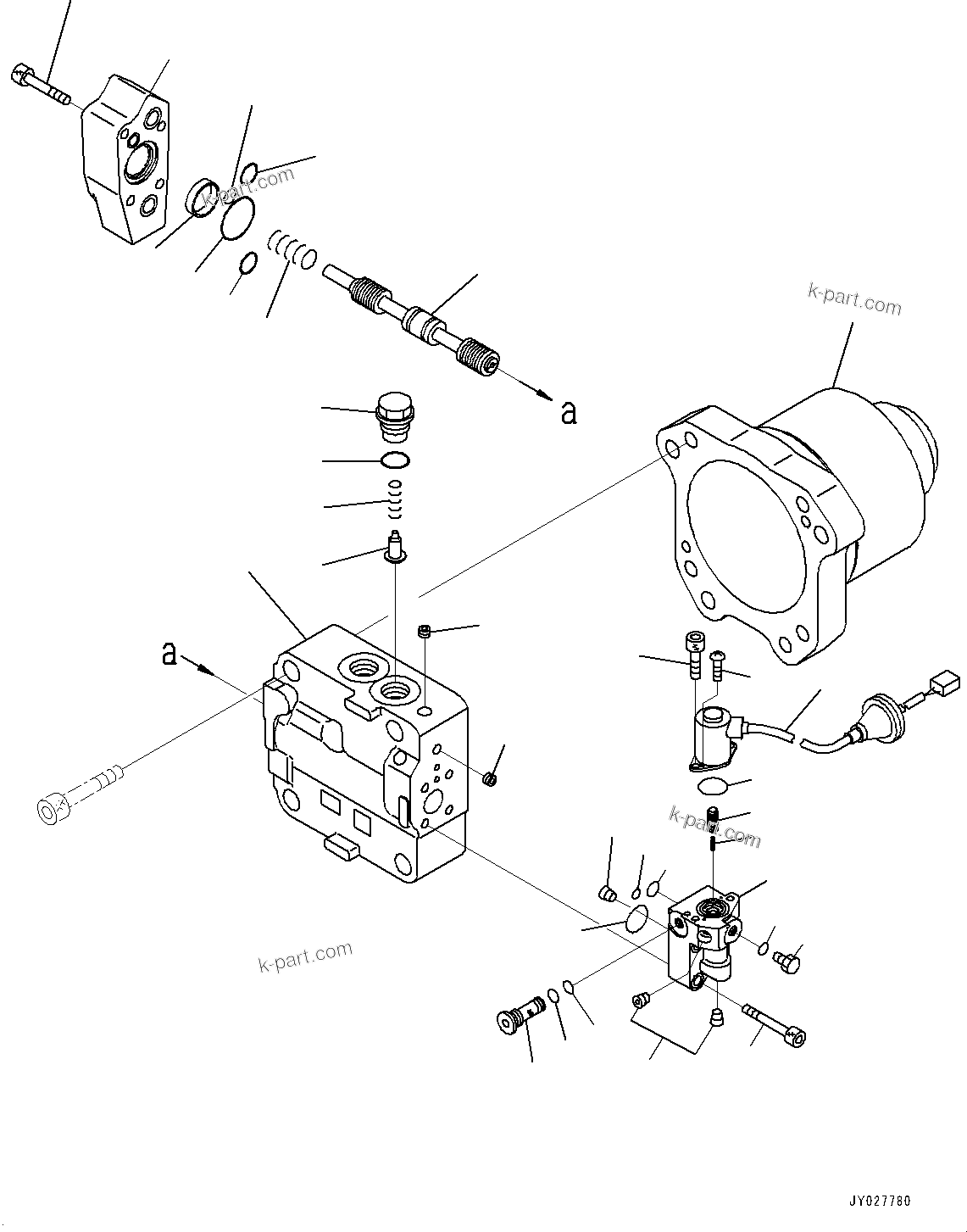 k-part.com

k-part.com

a

a

k-part.com

k-part.com

JY027780