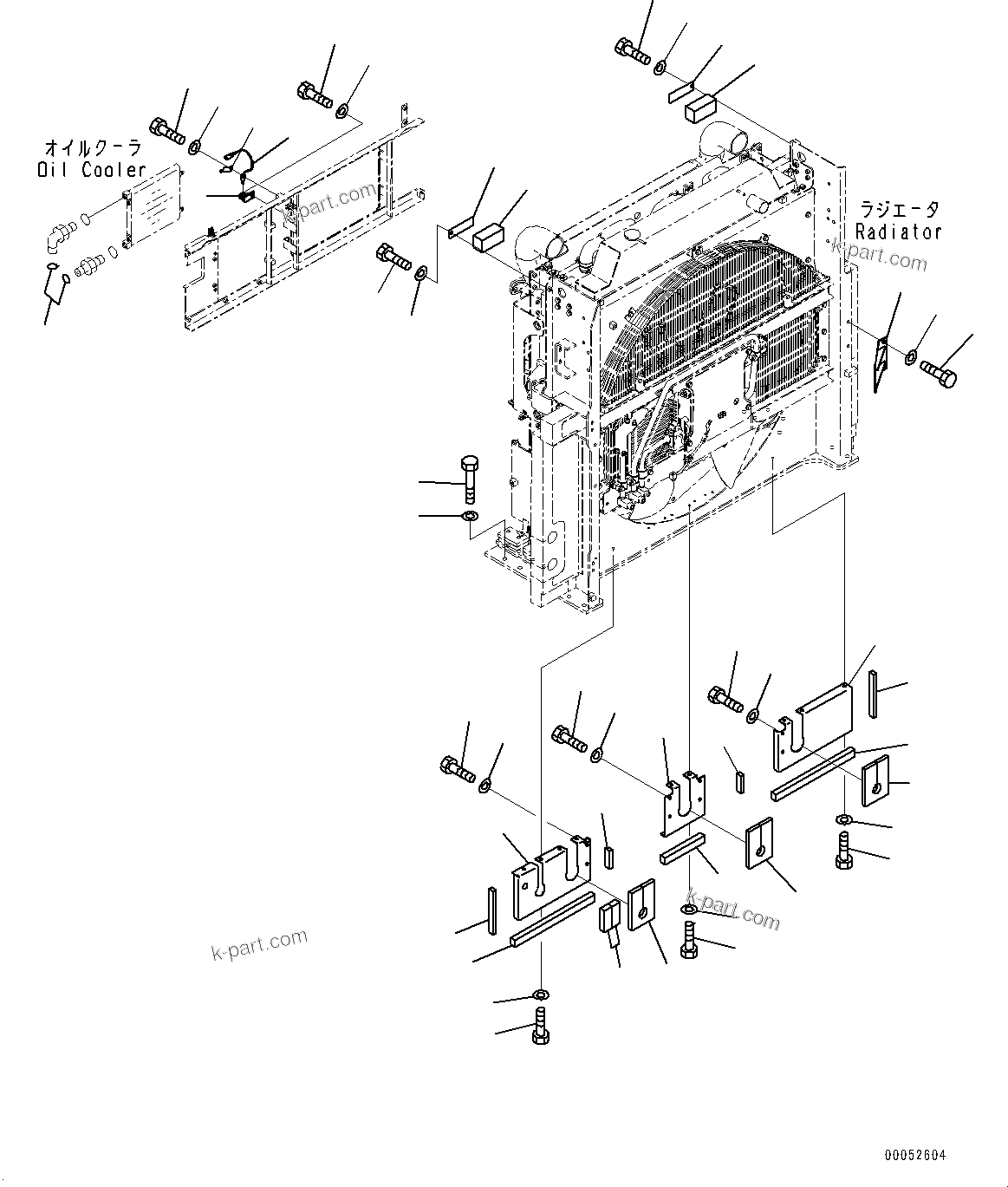 オイルクーラ
Oil Cooler

k-part.com

ラジエータ
Radiator

k-part.com

k-part.com

k-part.com

00052604