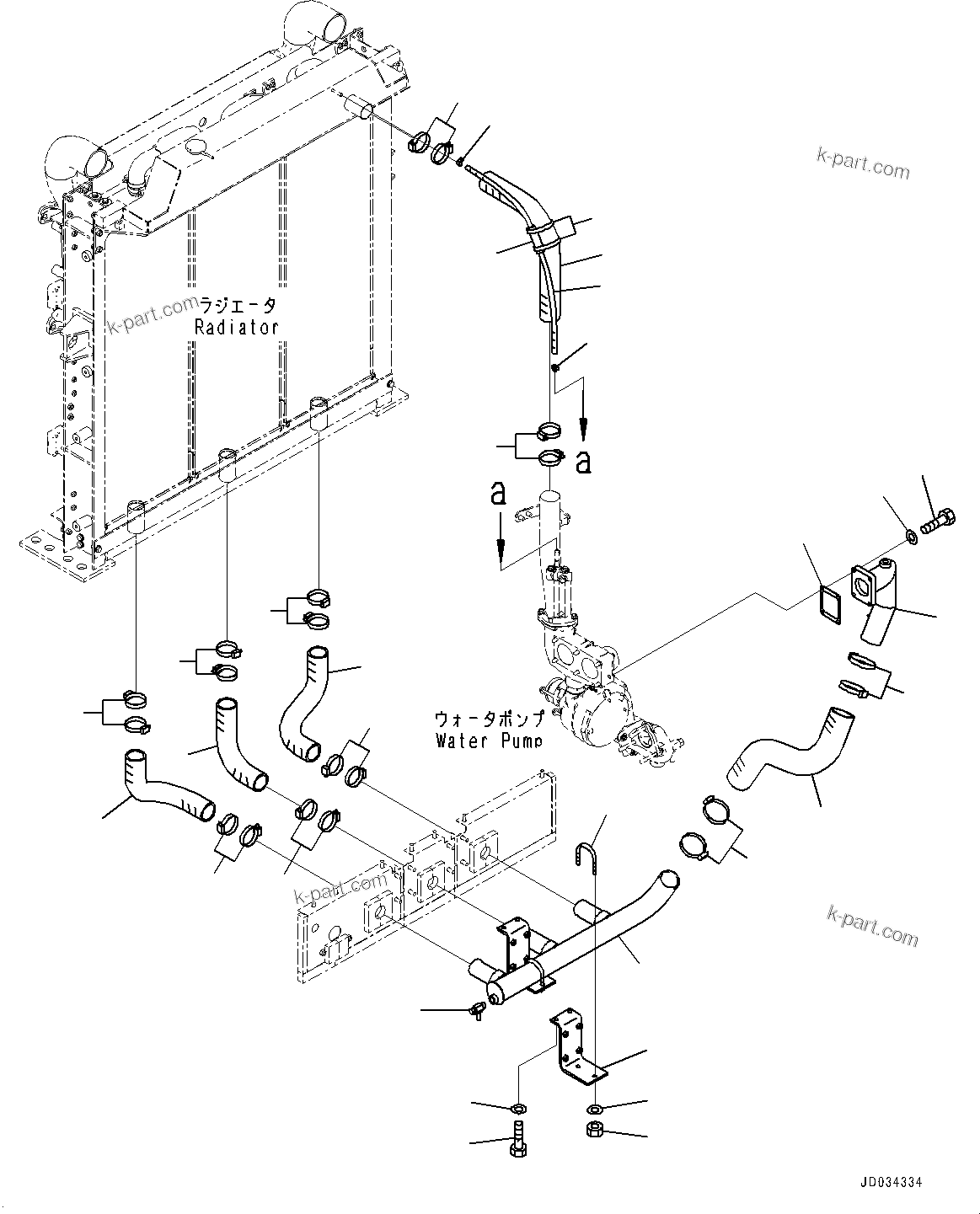 k-part.com

k-part.com
ラジエータ
Radiator

a

a

ウォータポンプ
Water Pump

k-part.com

k-part.com

JD034334