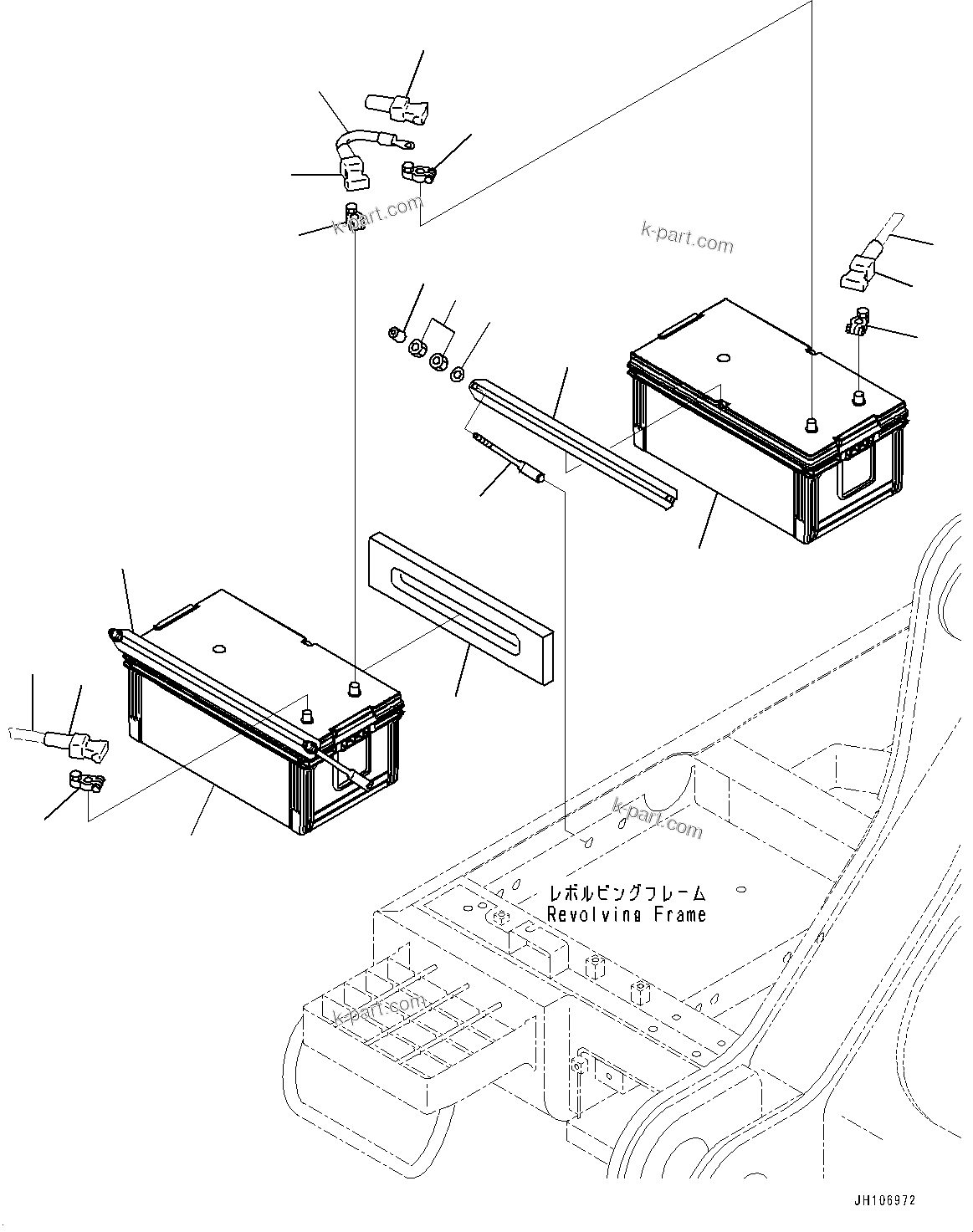 k-part.com

k-part.com

k-part.com

レボルビングフレーム
Revolving Frame

k-part.com

JH106972