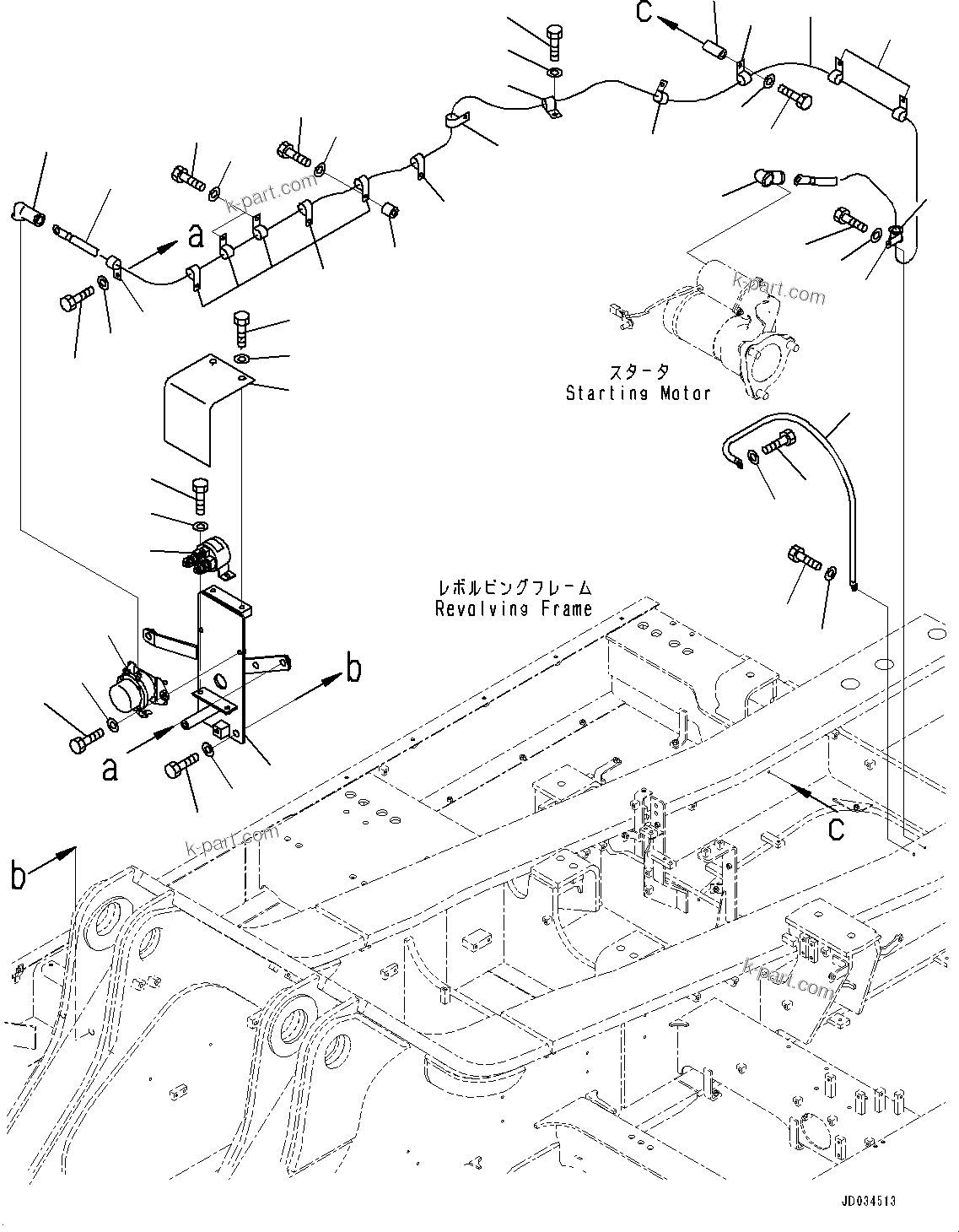 c

k-part.com

a

k-part.com

スタータ
Starting Motor

レボルビングフレーム
Revolving Frame

b

a

k-part.com

c

b

k-part.com

JD034513