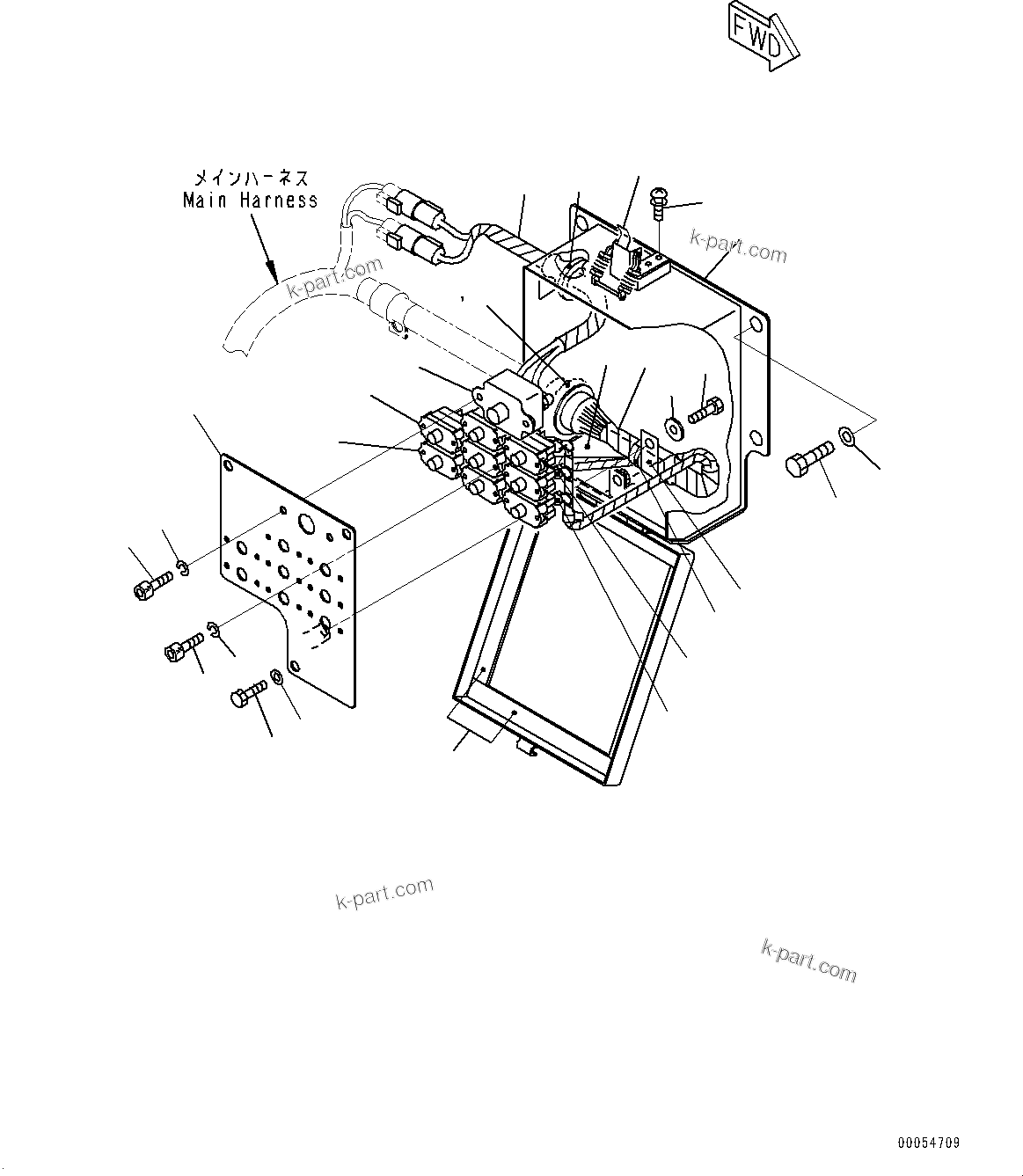 FWD

メインハーネス
Main Harness

k-part.com

k-part.com

k-part.com

k-part.com

00054709