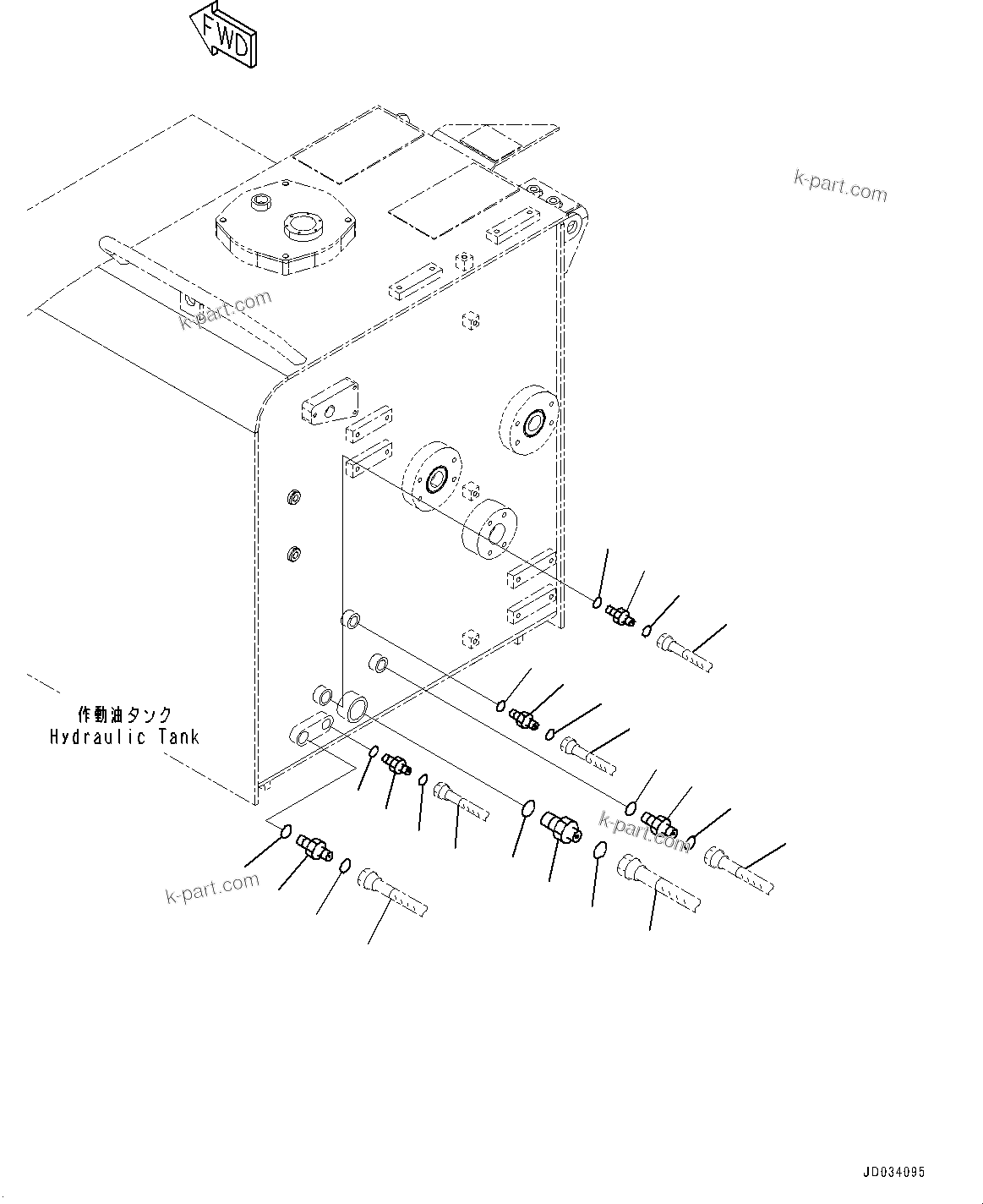 FWD

k-part.com

k-part.com

作動油タンク
Hydraulic Tank

k-part.com

k-part.com

JD034095