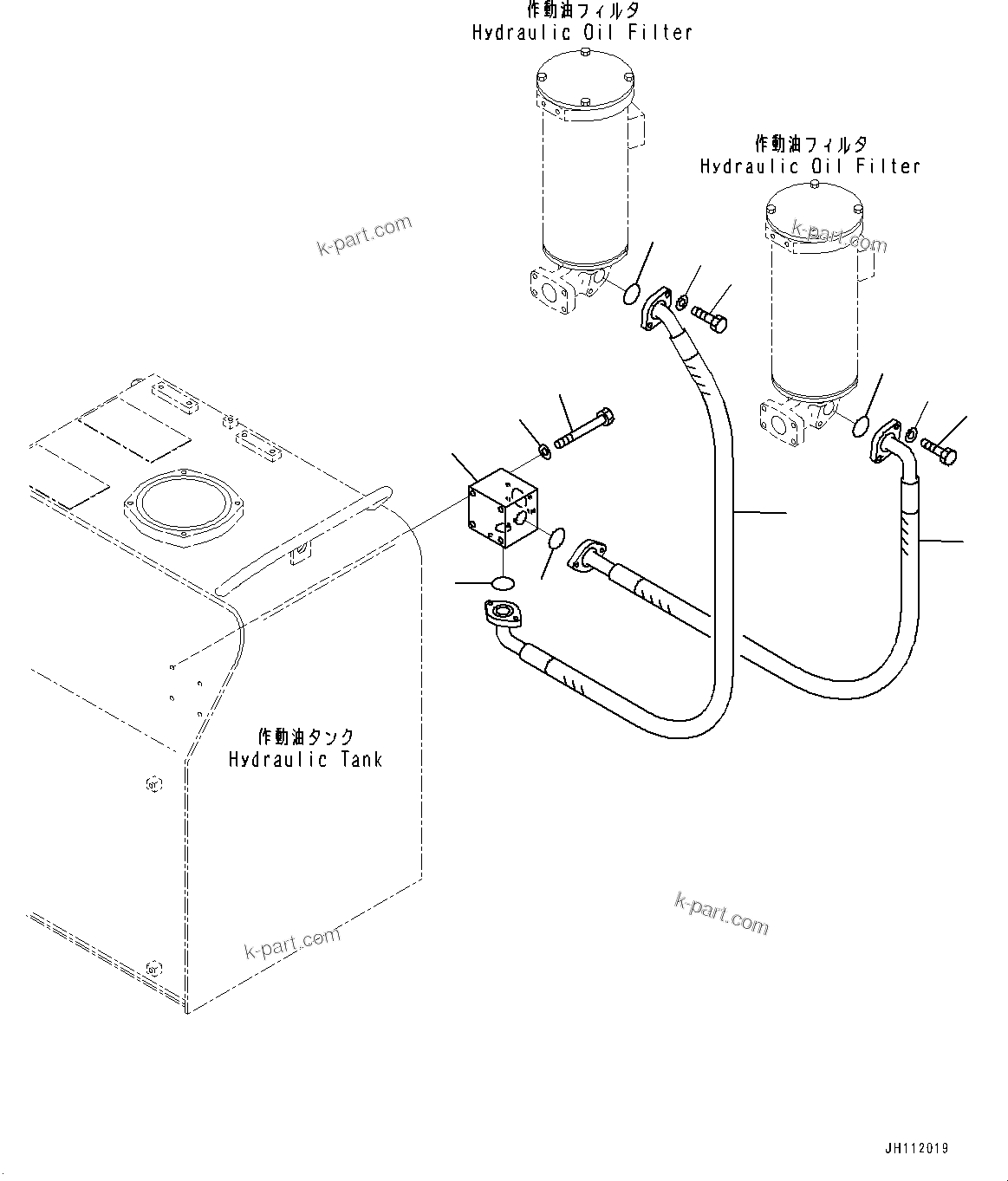 作動油フィルタ
Hydraulic Oil Filter

作動油フィルタ
Hydraulic Oil Filter

k-part.com

k-part.com

作動油タンク
Hydraulic Tank

k-part.com

k-part.com

JH112019