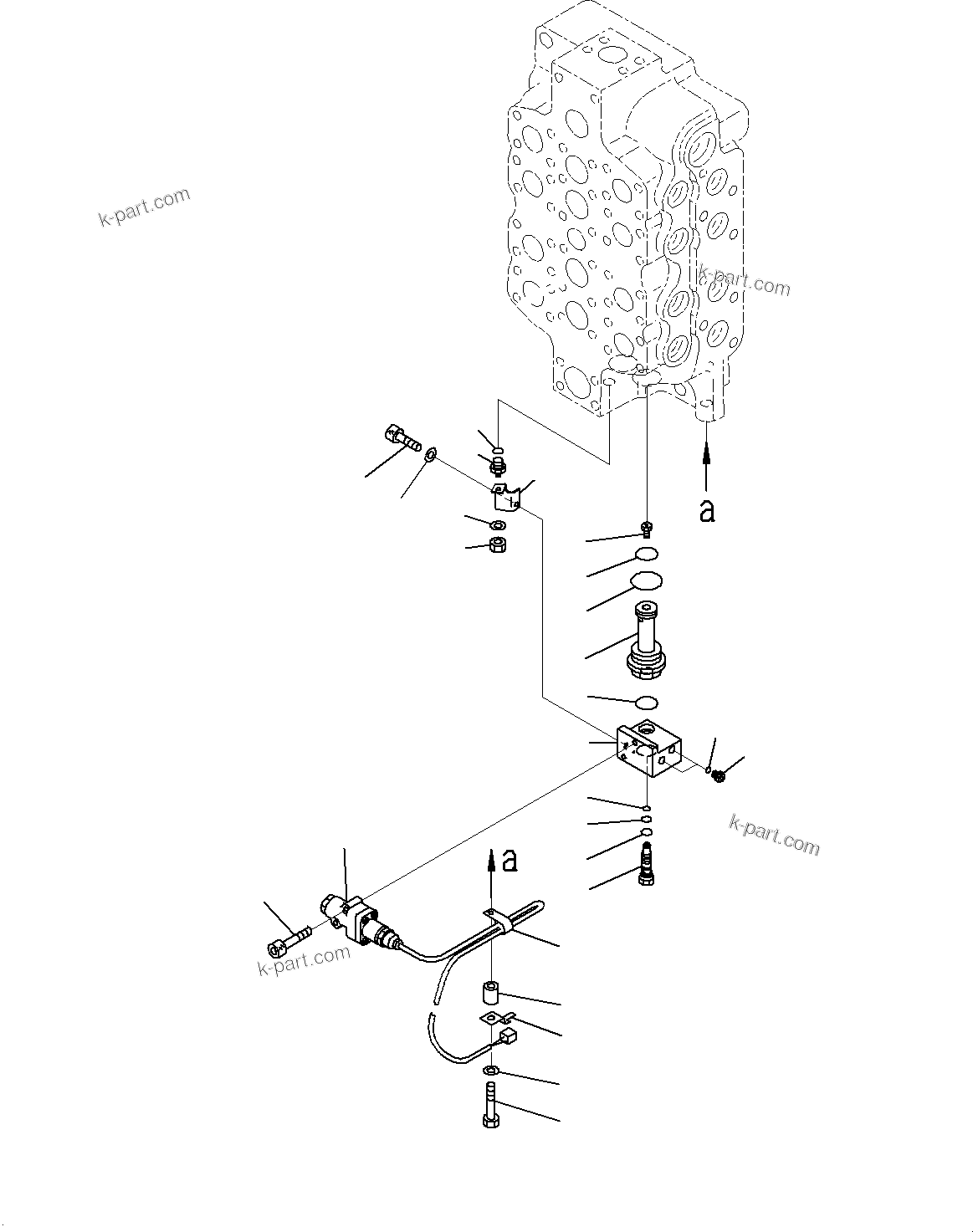 k-part.com

k-part.com

a

k-part.com

a

k-part.com