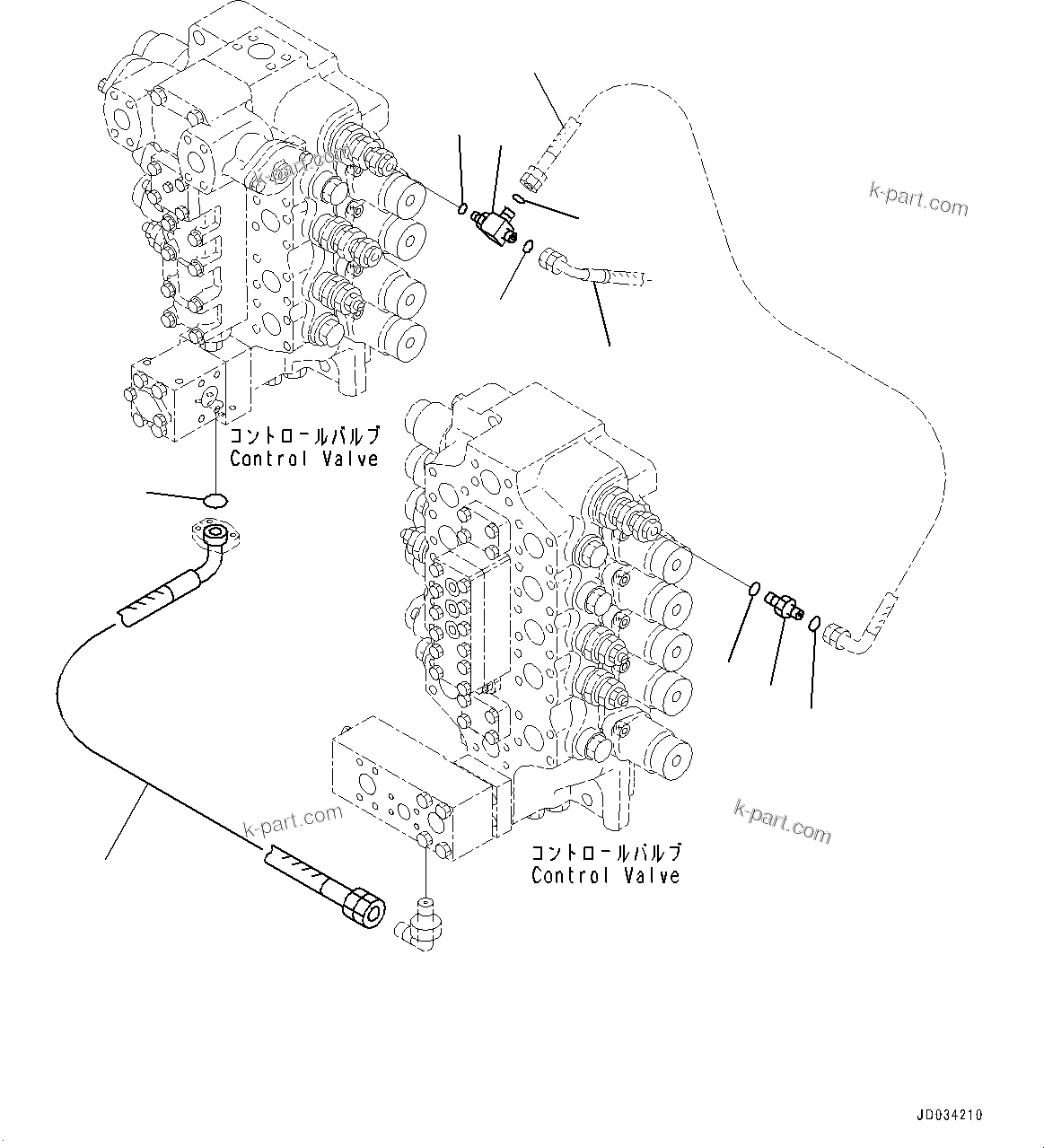 k-part.com

k-part.com

コントロールバルブ
Control Valve

k-part.com

k-part.com

コントロールバルブ
Control Valve

JD034210