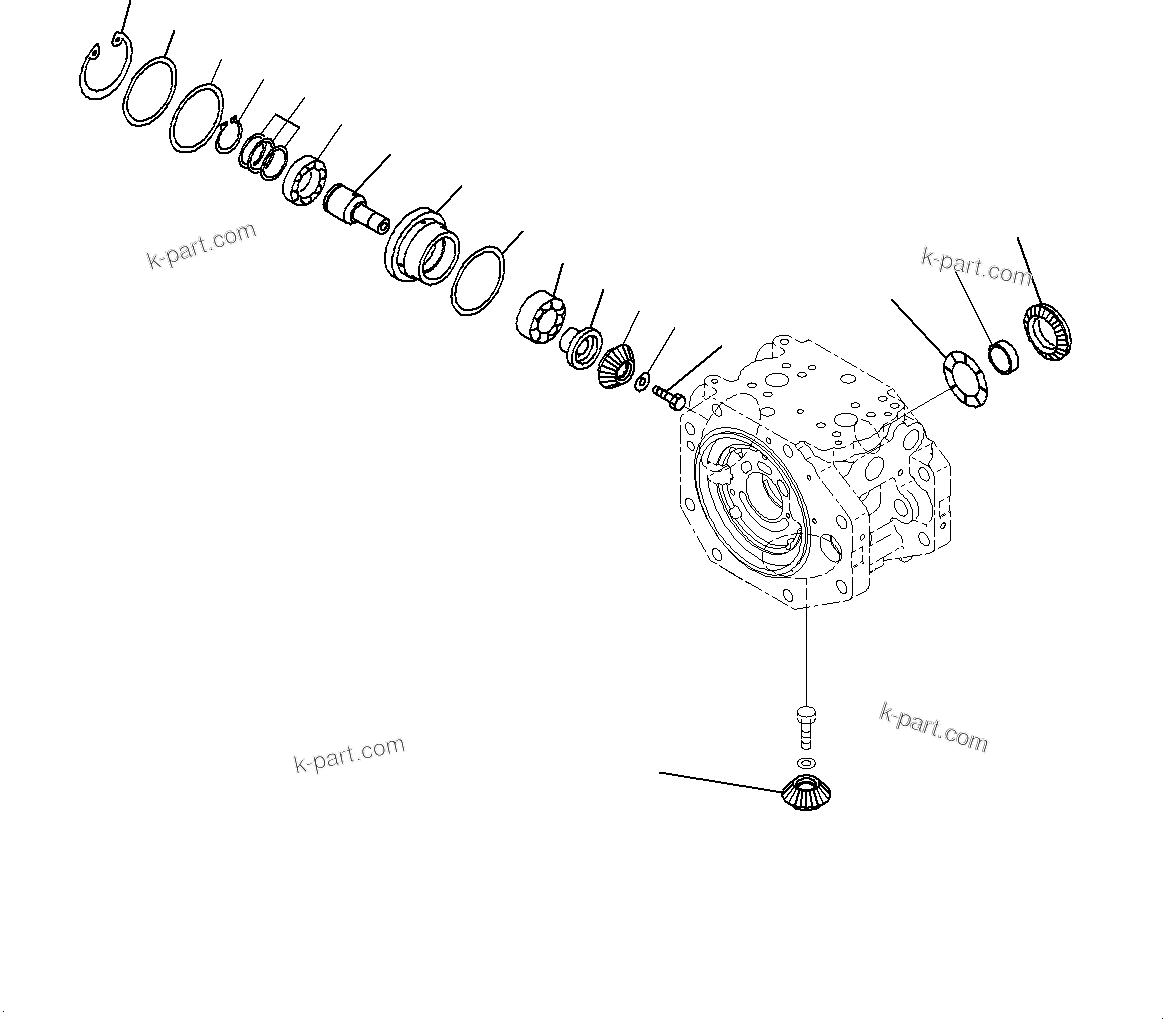 k-part.com

k-part.com

k-part.com

k-part.com