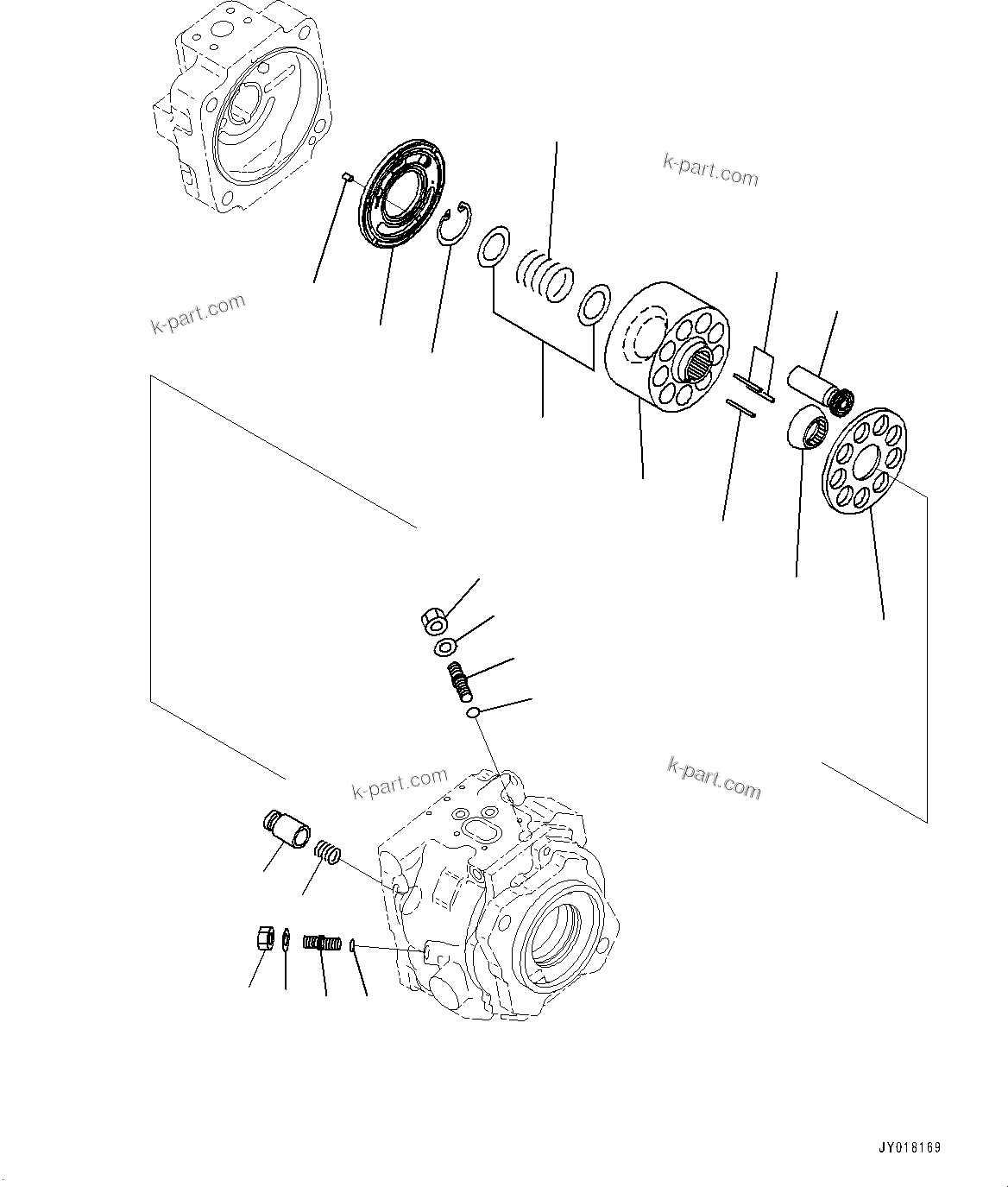 k-part.com

k-part.com

k-part.com

k-part.com

JY018169