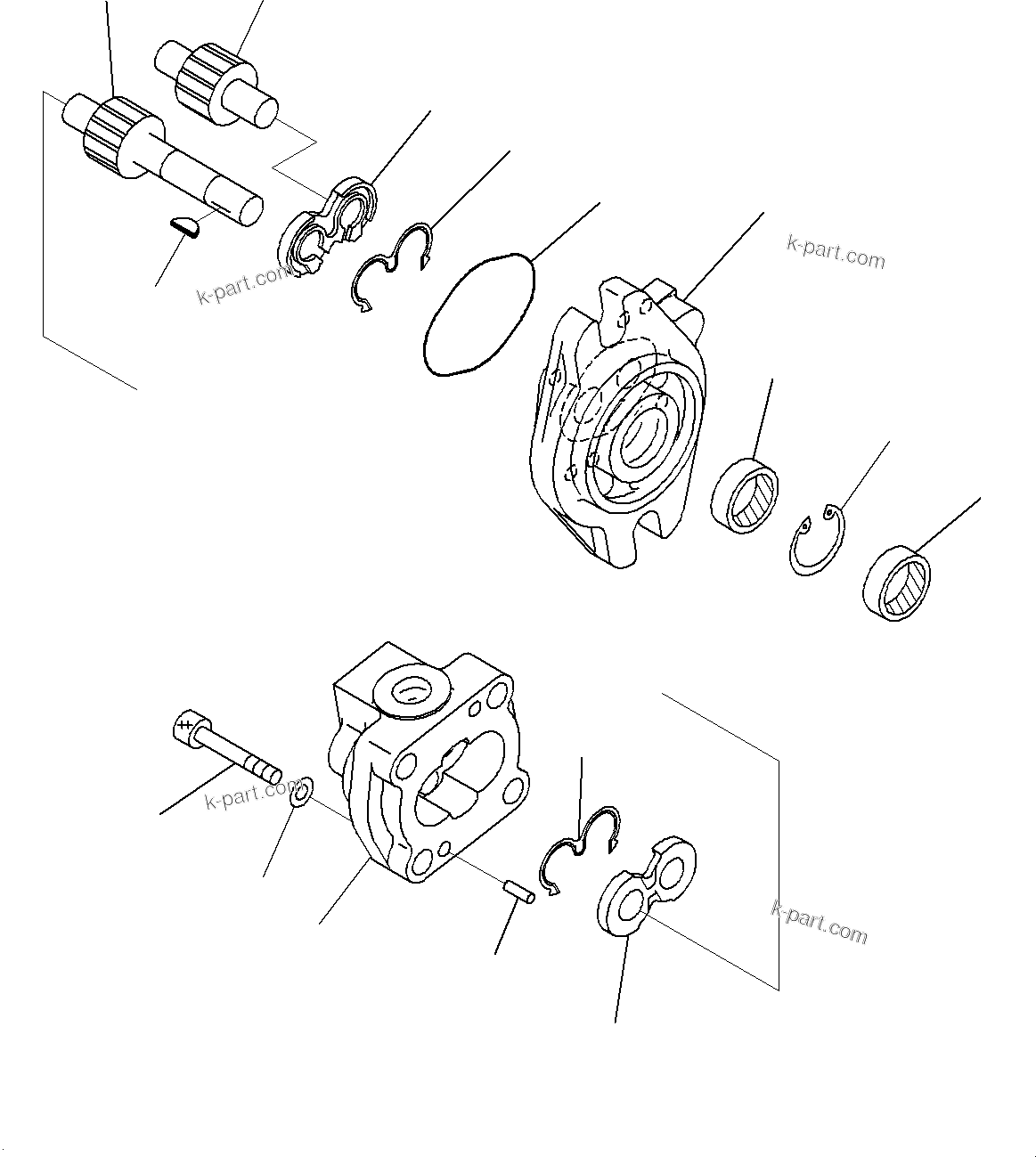 k-part.com

k-part.com

k-part.com

k-part.com