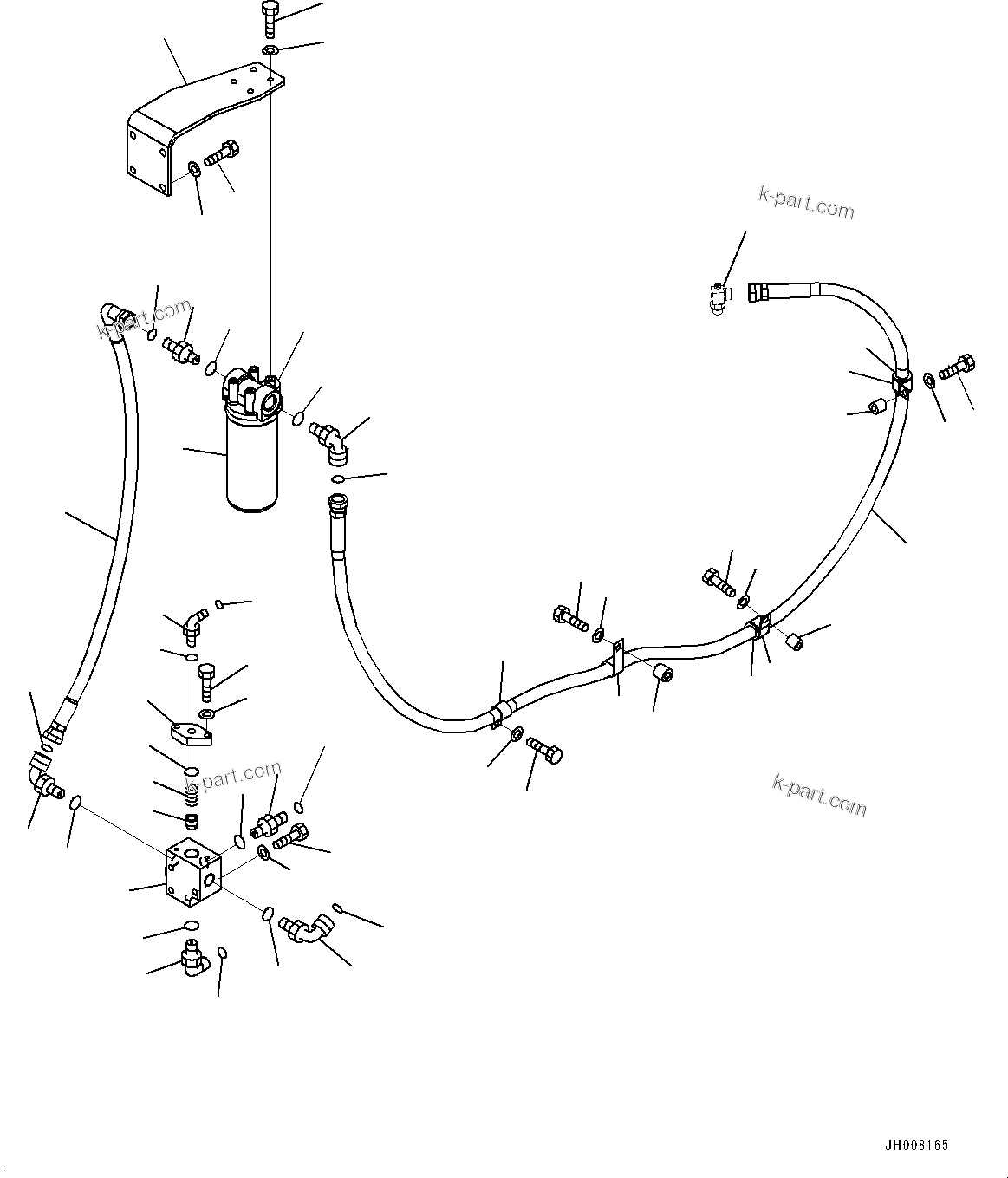 k-part.com

k-part.com

k-part.com

k-part.com

JH008165