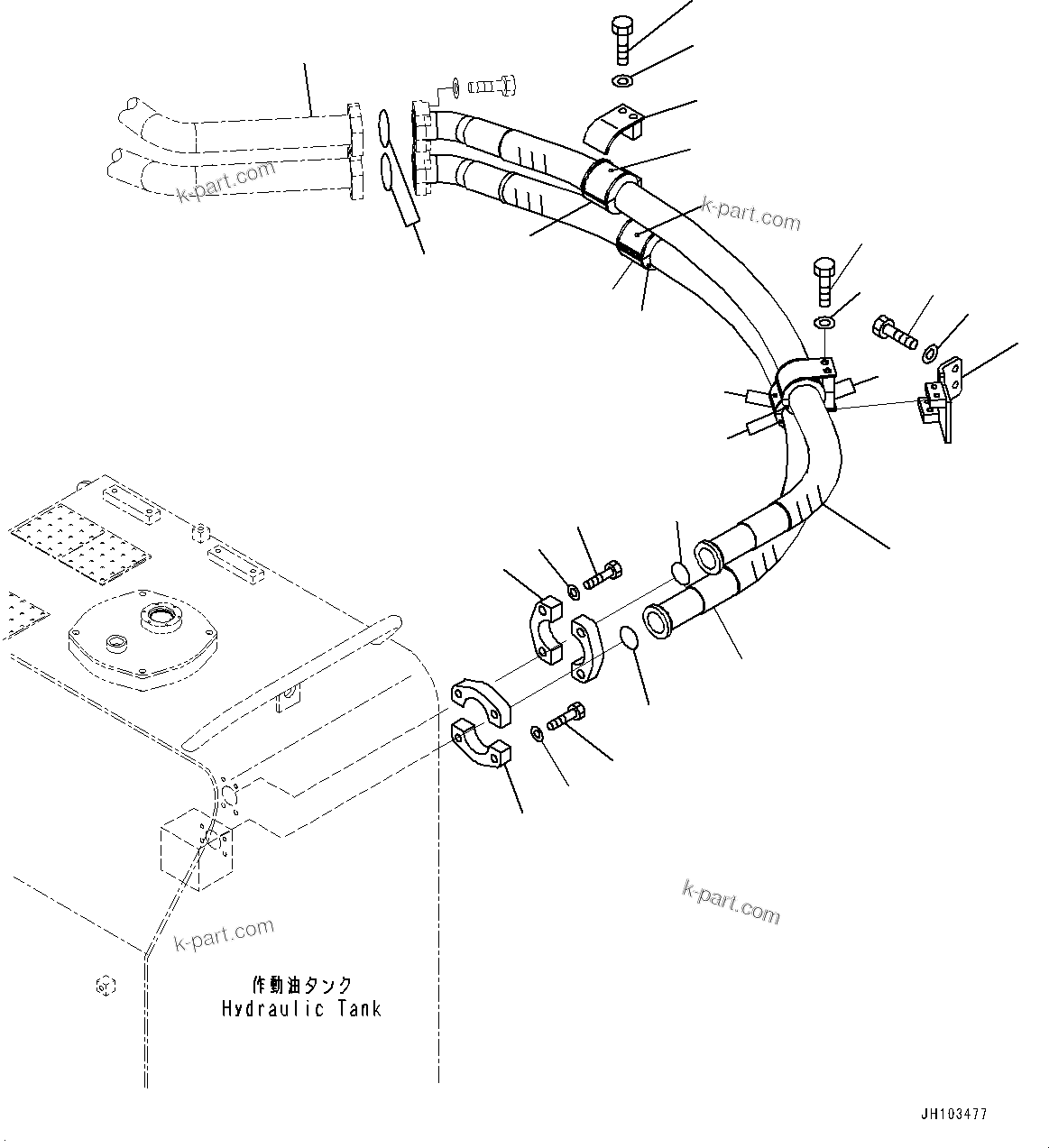 k-part.com

k-part.com

k-part.com

k-part.com

作動油タンク
Hydraulic Tank

JH103477