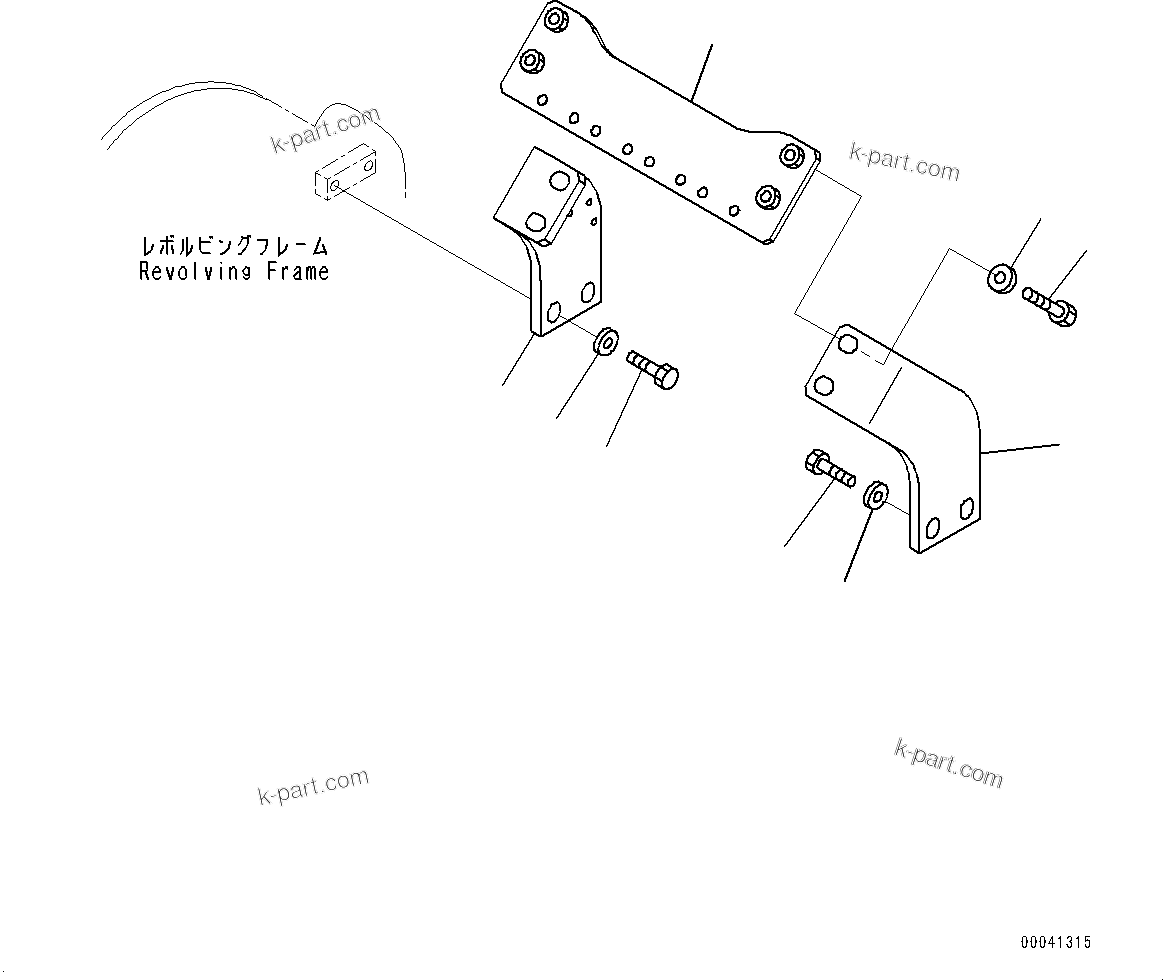 k-part.com

k-part.com

レボルビングフレーム
Revolving Frame

k-part.com

k-part.com

00041315