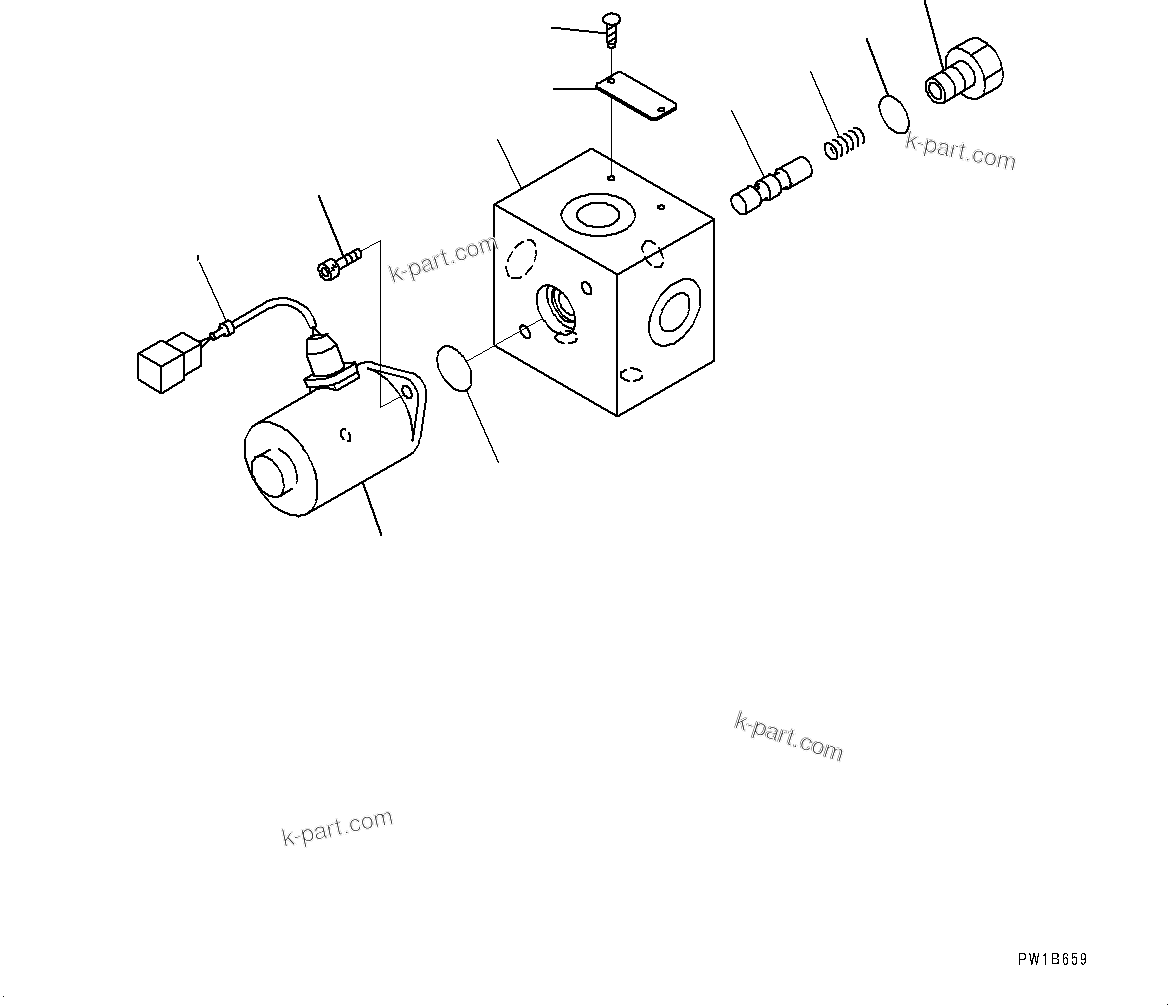 k-part.com
k-part.com
k-part.com
k-part.com
PW1B659