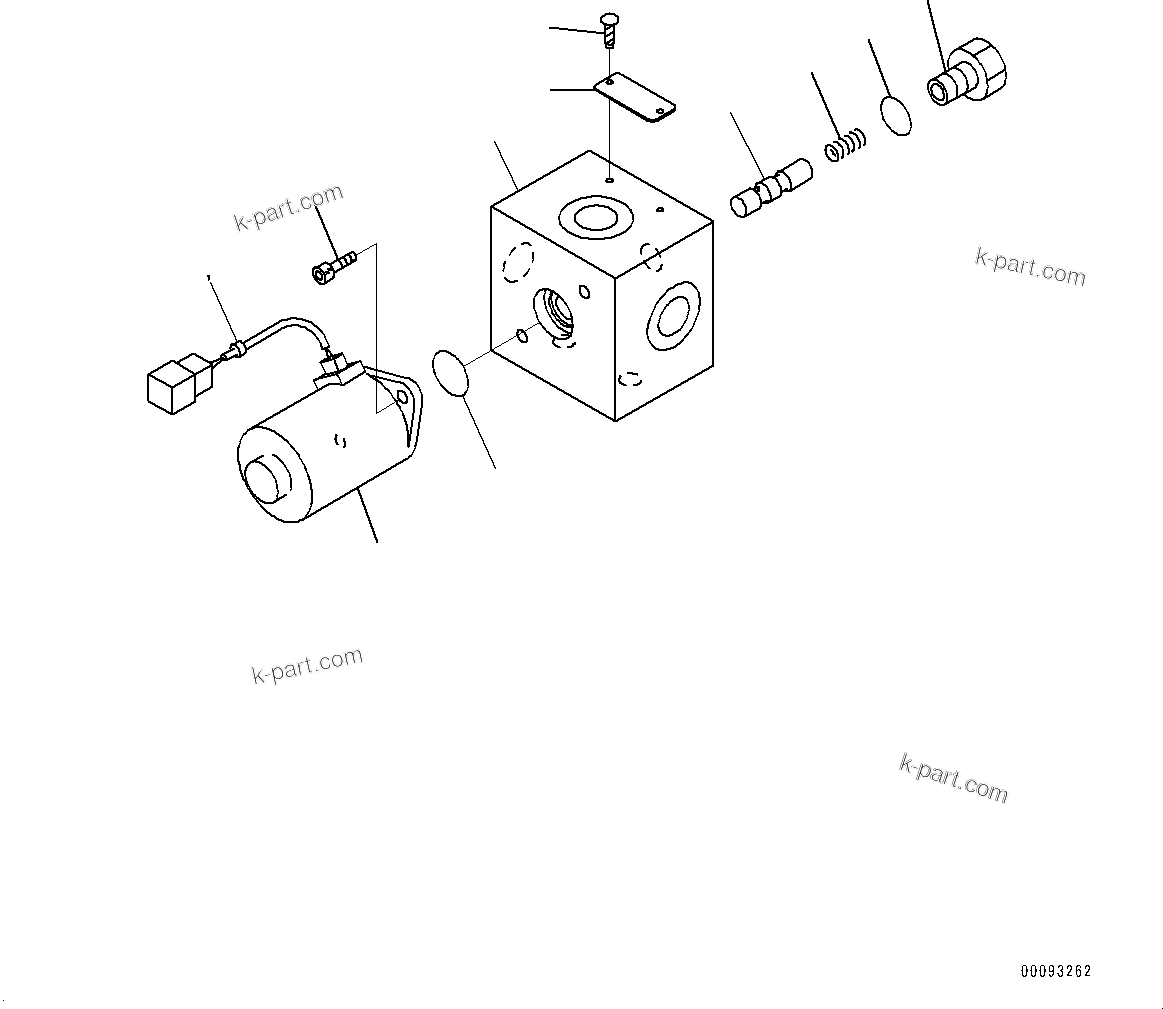 k-part.com

k-part.com

k-part.com

k-part.com

00093262