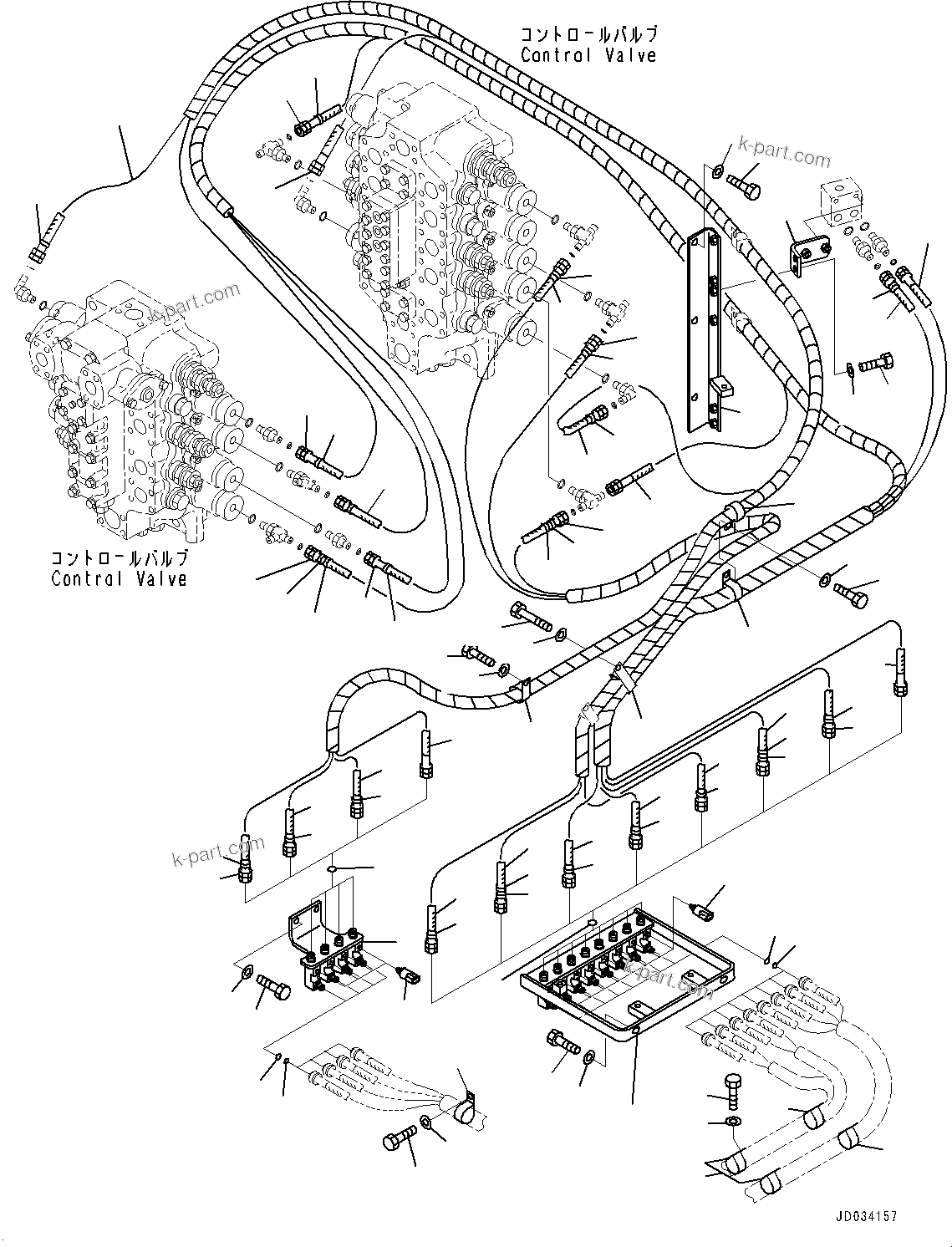 コントロールバルブ
Control Valve

k-part.com

k-part.com

コントロールバルブ
Control Valve

k-part.com

k-part.com

JD034157