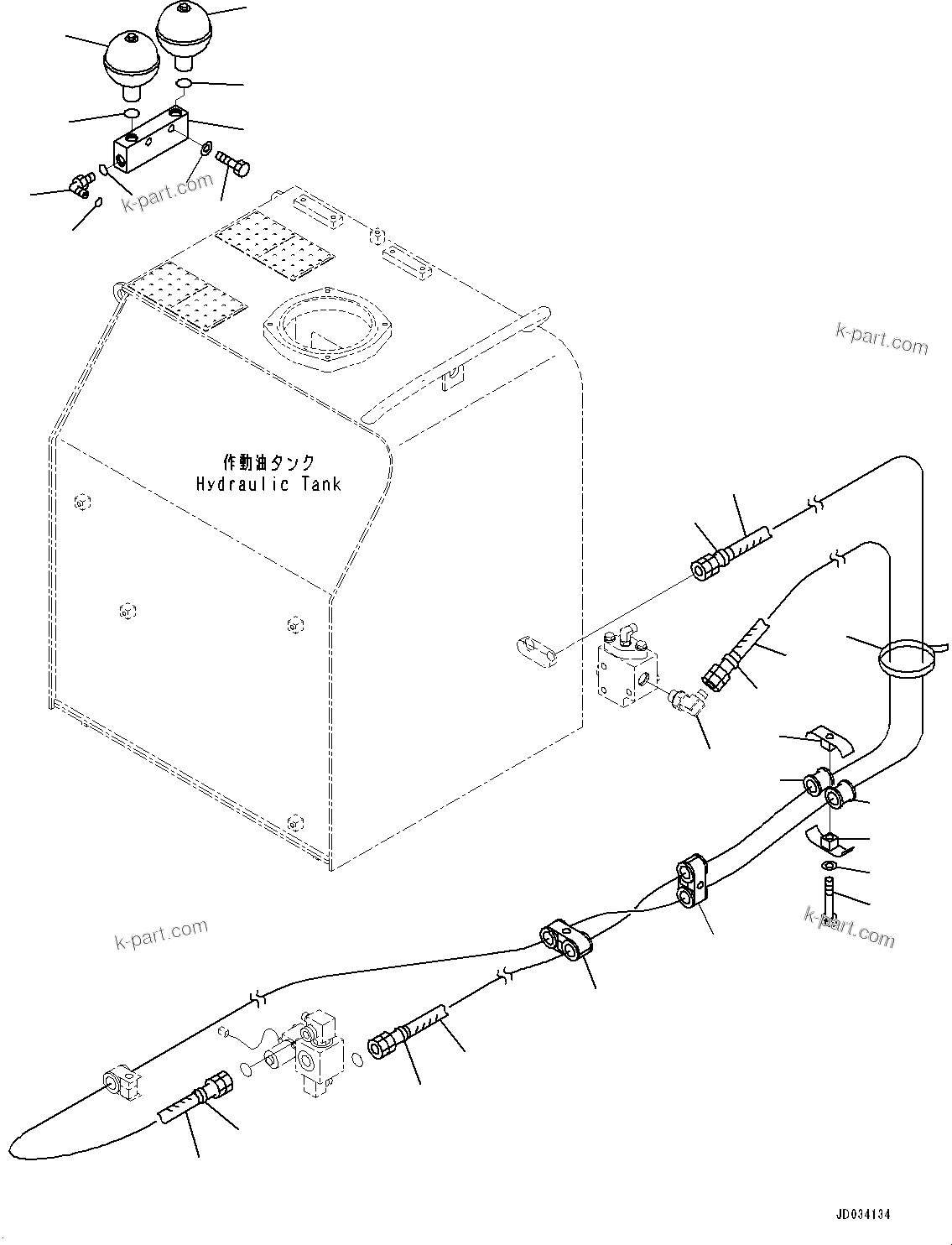 k-part.com

k-part.com

作動油タンク
Hydraulic Tank

k-part.com

k-part.com

JD034134