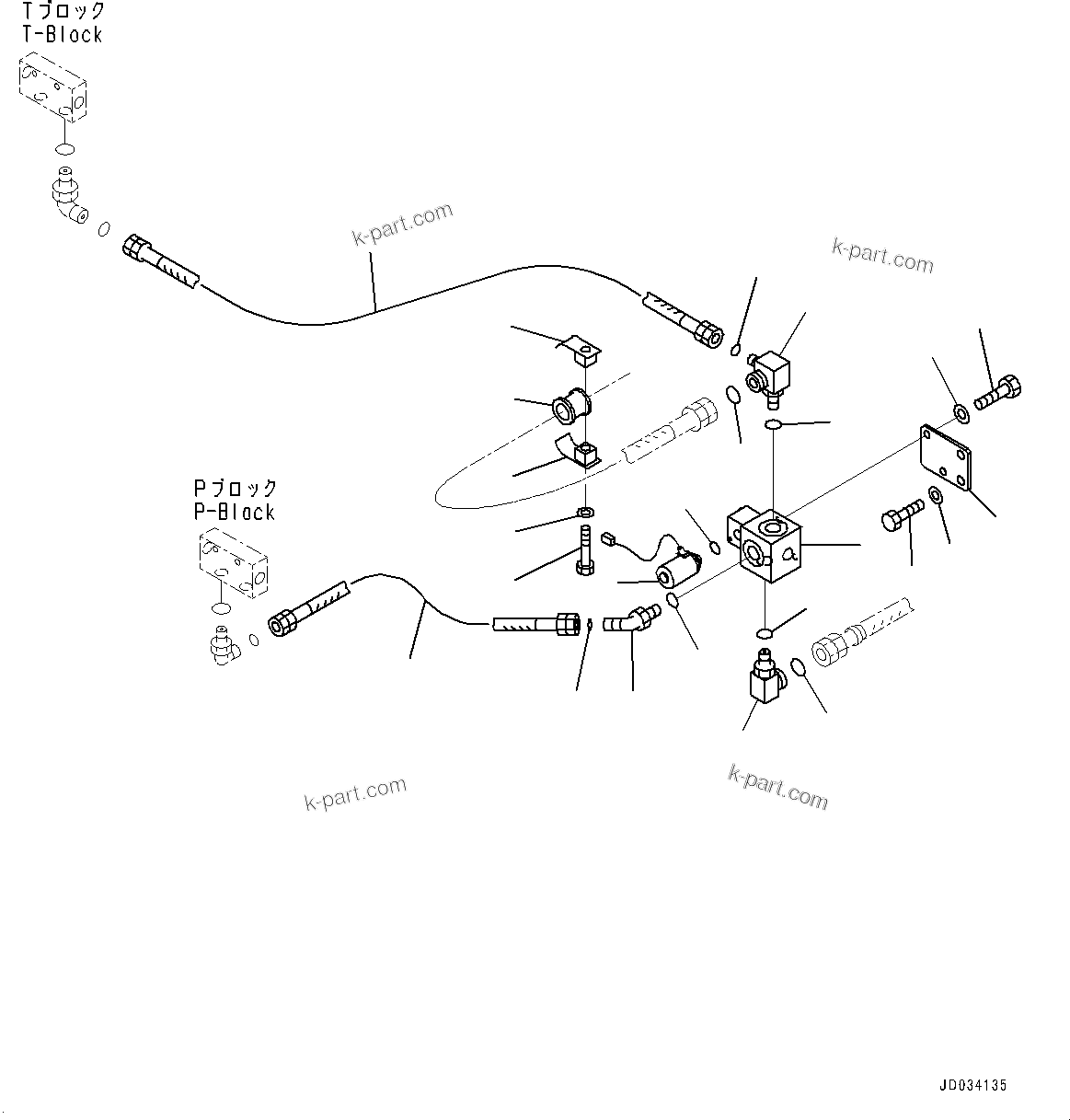 Tブロック
T-Block

k-part.com

k-part.com

Pブロック
P-Block

k-part.com

k-part.com

JD034135