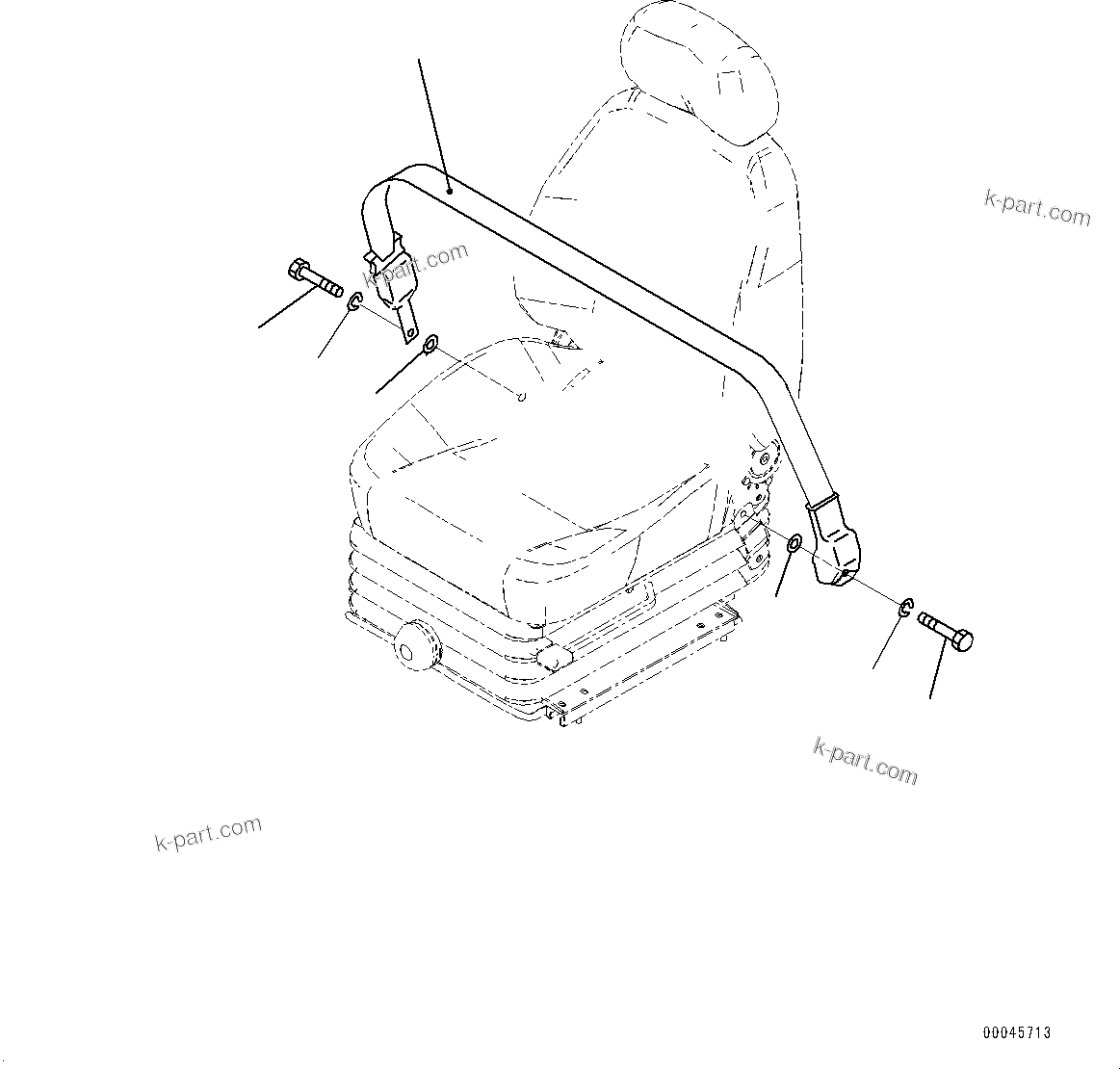 k-part.com

k-part.com

k-part.com

k-part.com

00045713