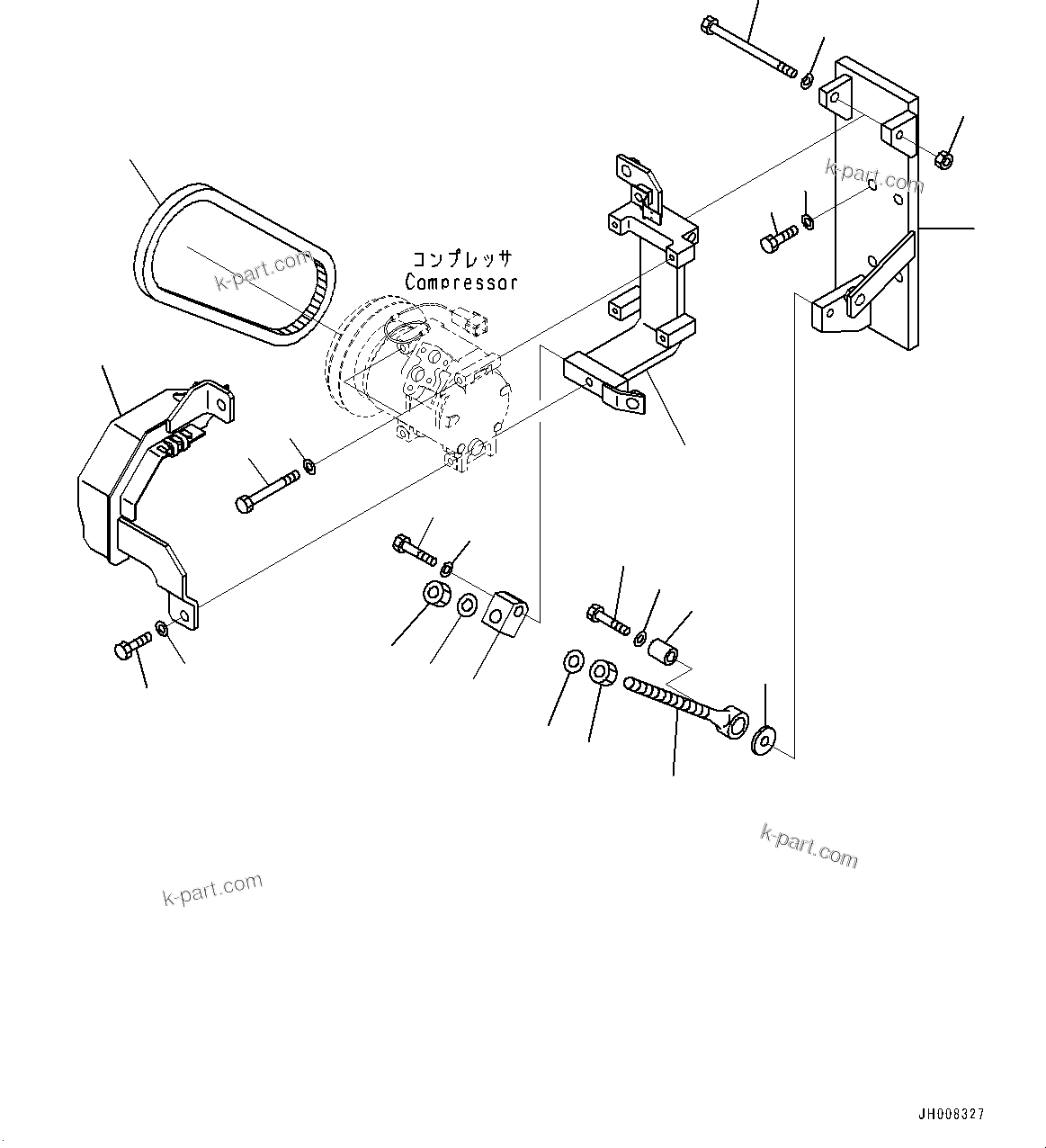 k-part.com

k-part.com

コンプレッサ
Compressor

k-part.com

k-part.com

JH008327