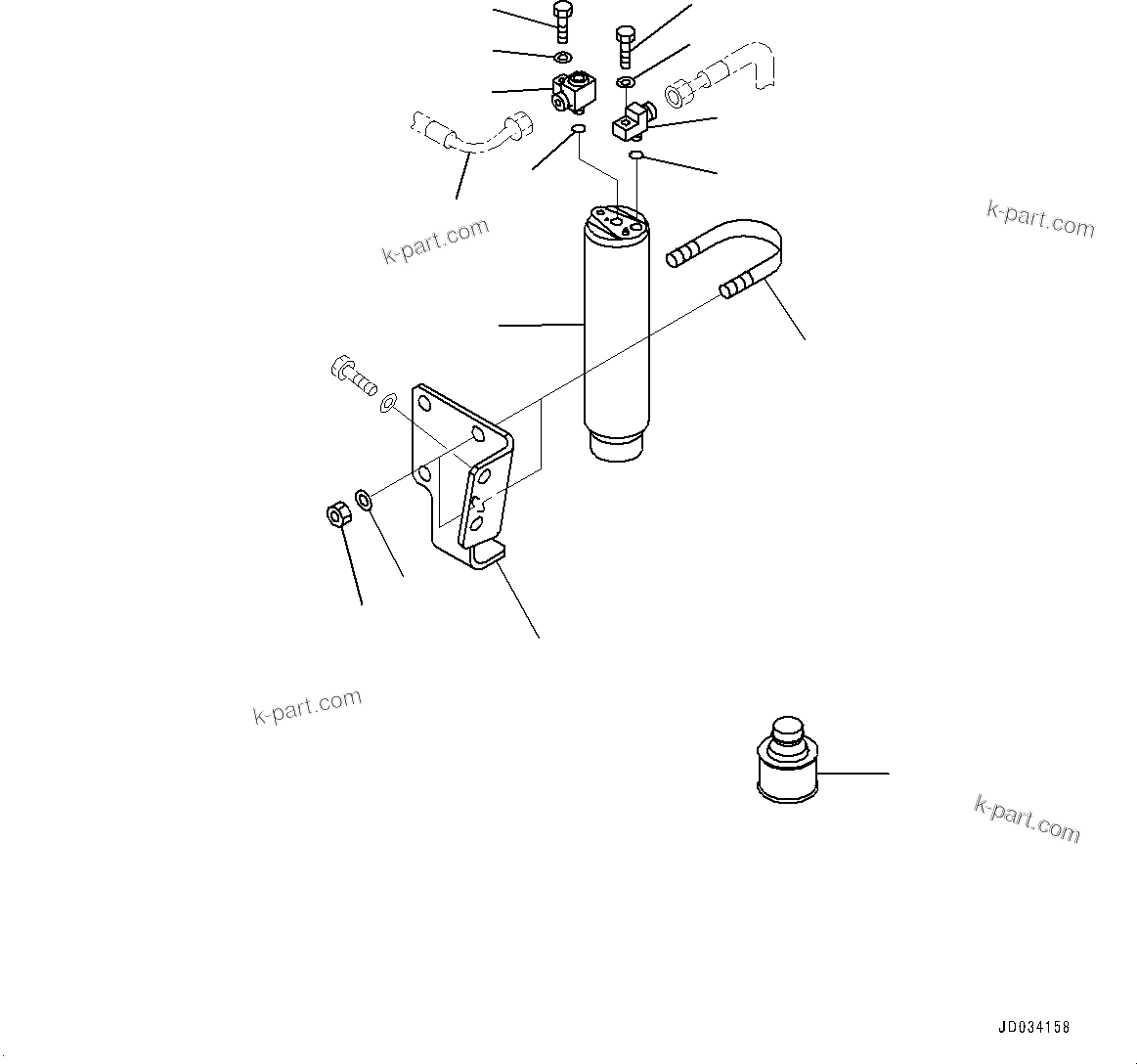 k-part.com

k-part.com

k-part.com

k-part.com

JD034158