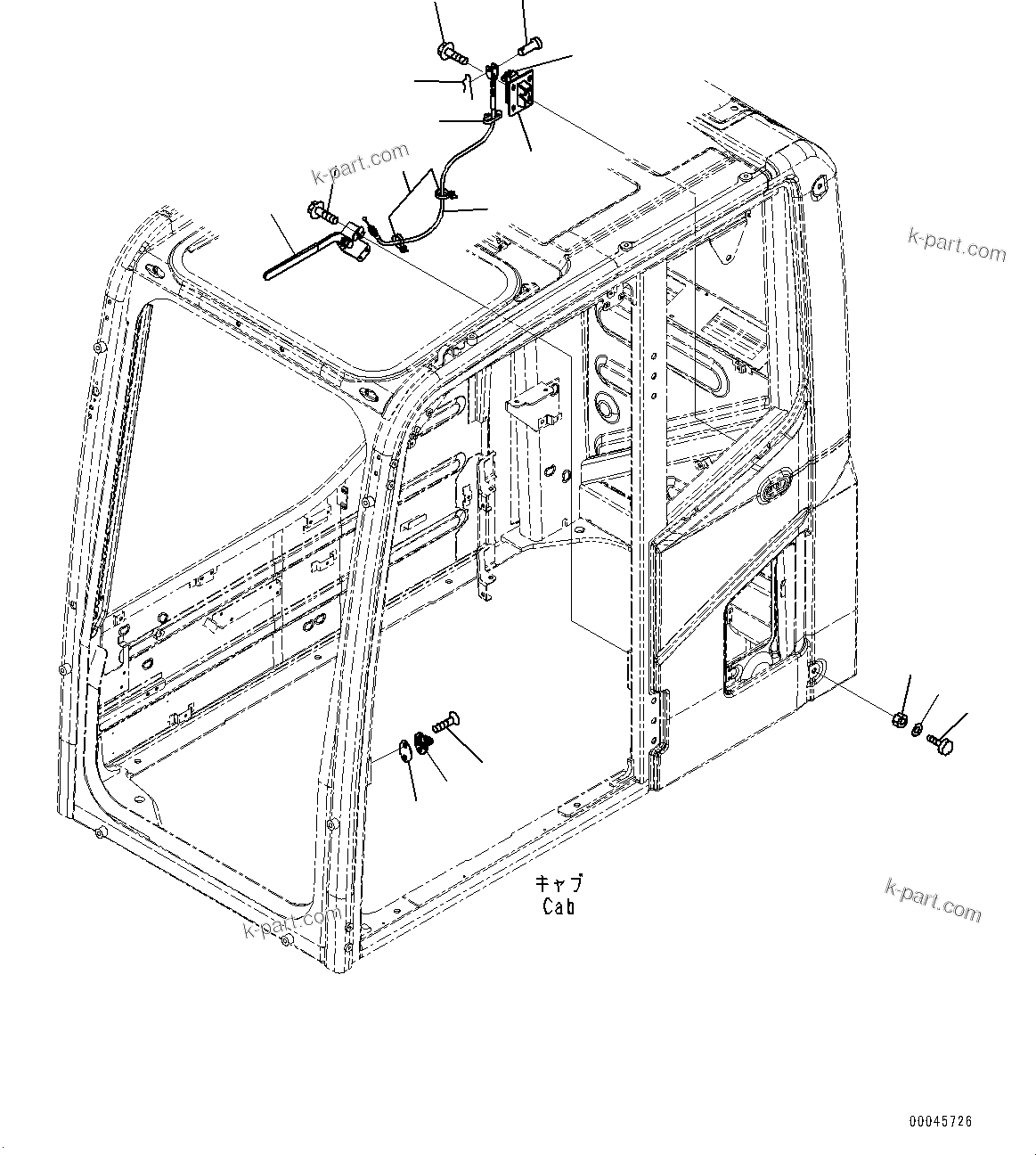 k-part.com

k-part.com

キャブ
Cab

k-part.com

k-part.com

00045726