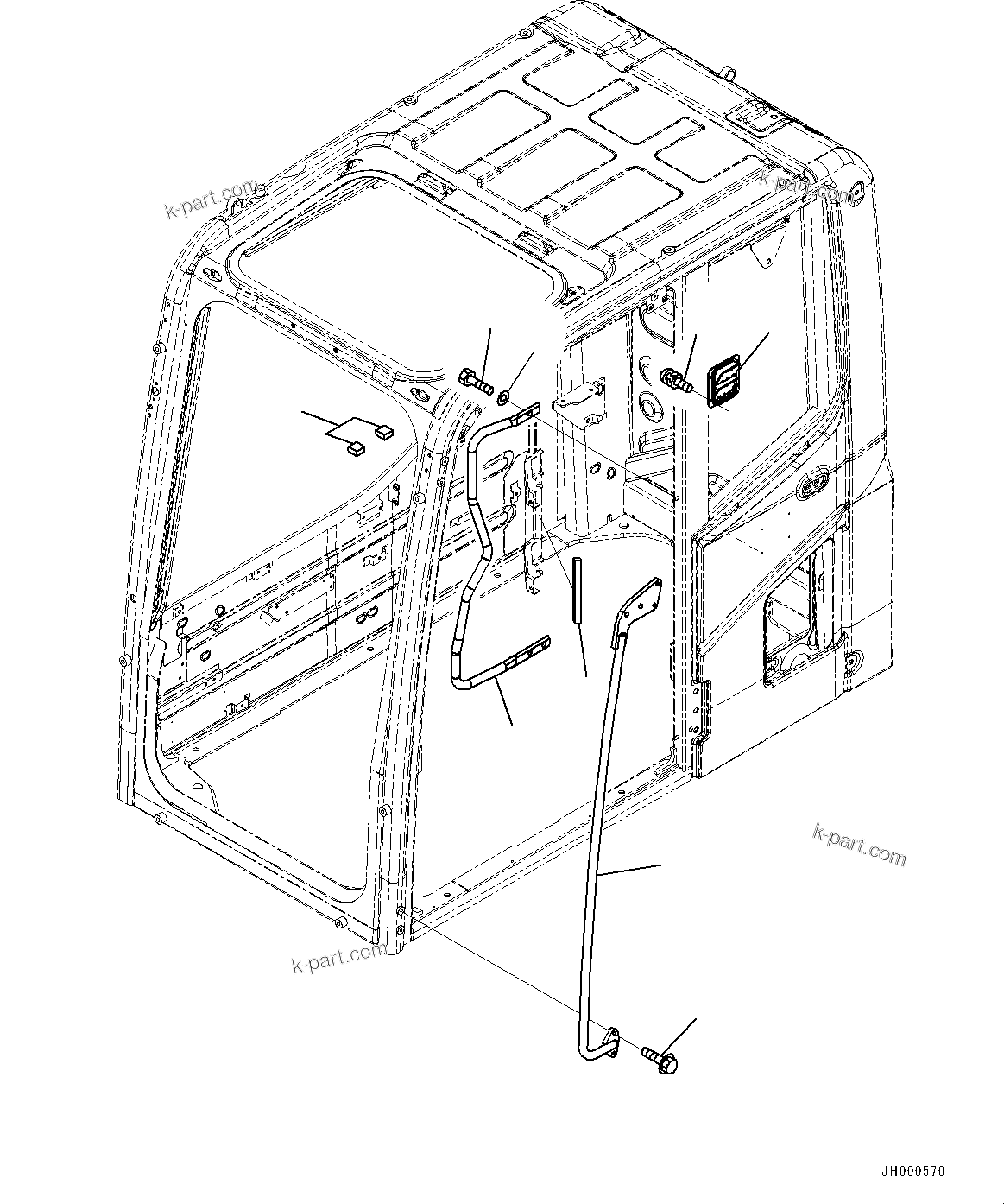 k-part.com

k-part.com

k-part.com

k-part.com

JH000570