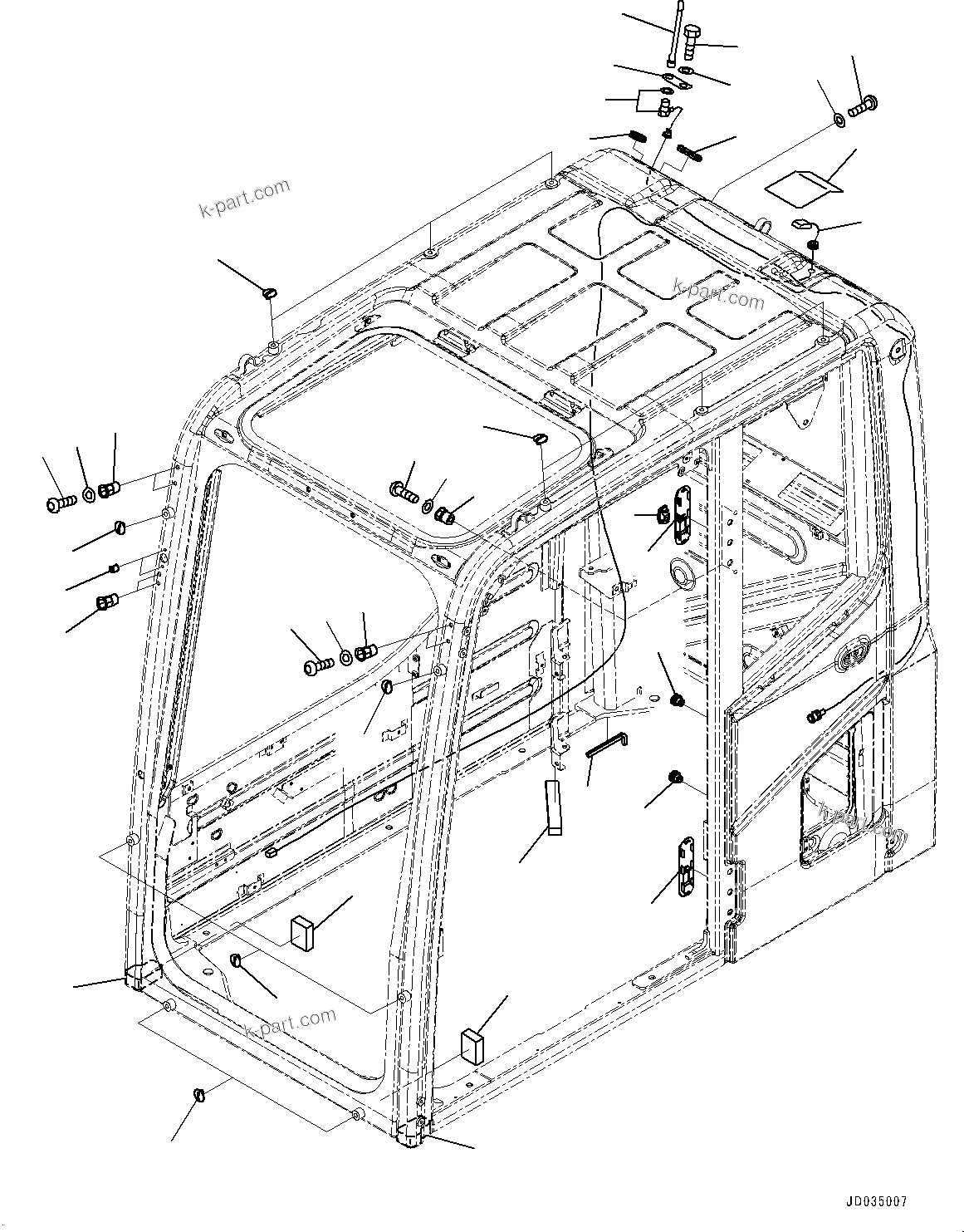 k-part.com

k-part.com

k-part.com

k-part.com

JD035007