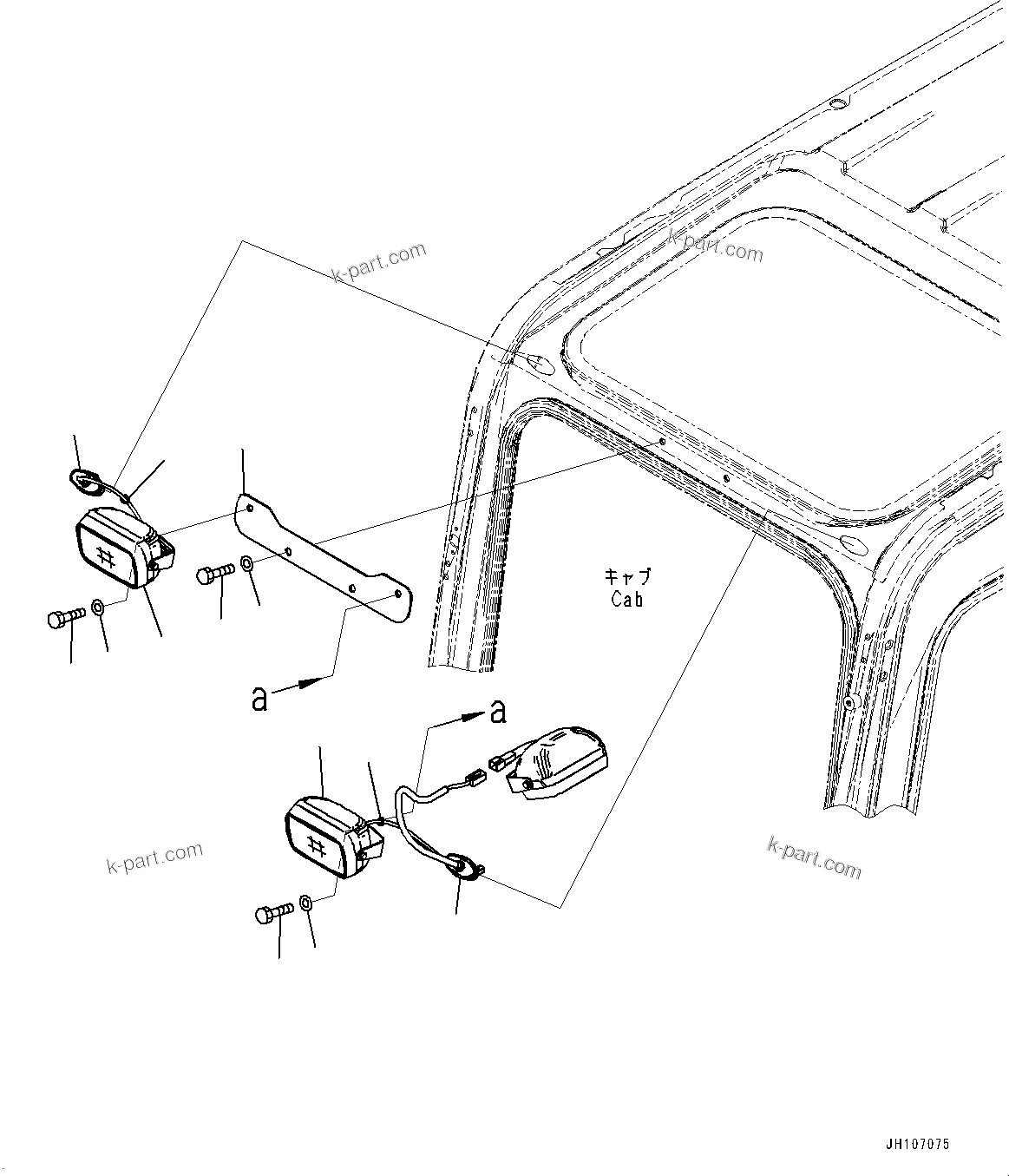 k-part.com

k-part.com

キャブ
Cab

a

a

k-part.com

k-part.com

JH107075